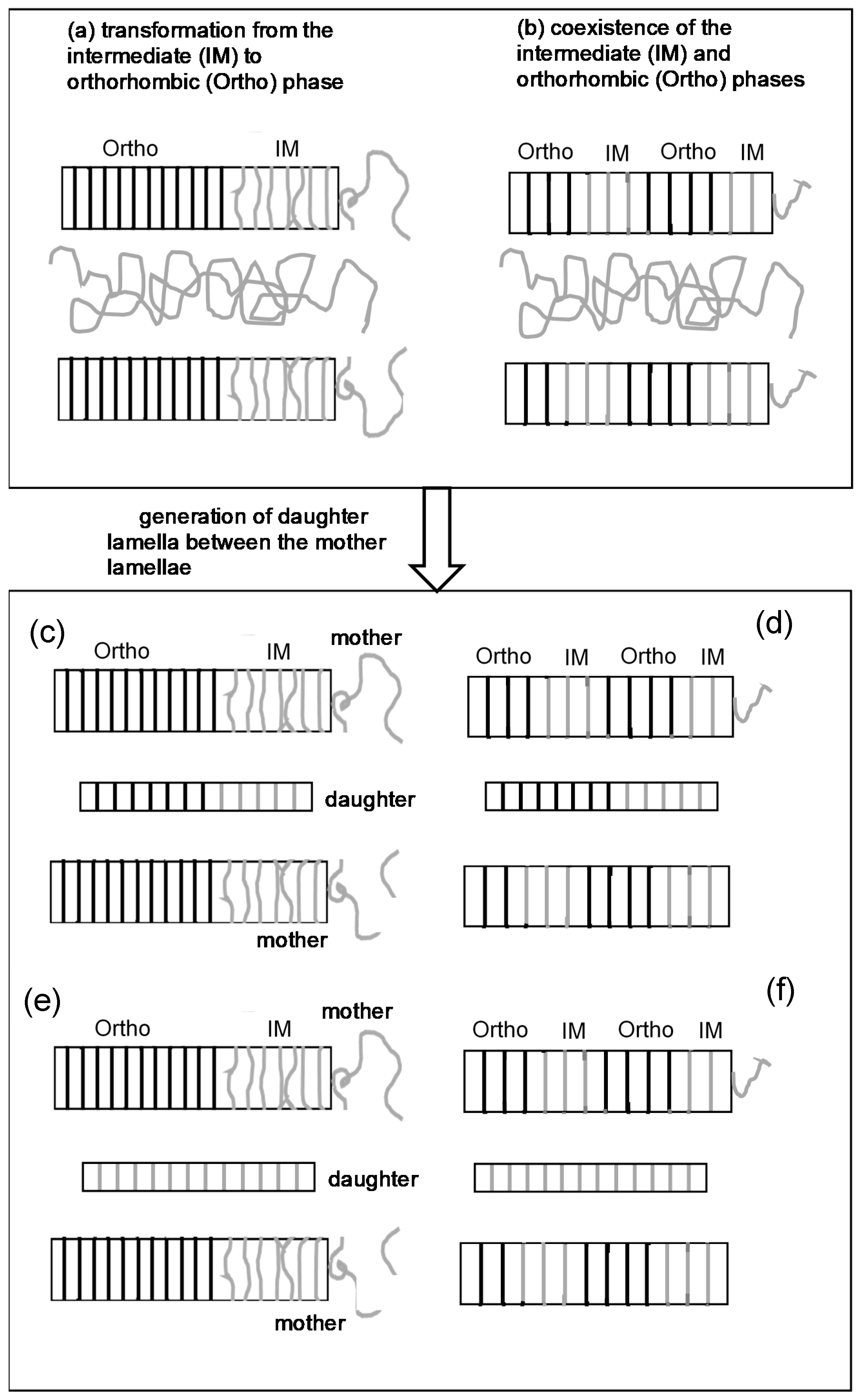 (a) transformation from the intermediate (IM) to orthorhombic (Ortho) phase

(b) coexistence of the intermediate (IM) and orthorhombic (Ortho) phases

Ortho IM

Ortho IM Ortho IM

generation of daughter lamella between the mother lamellae

(c)

Ortho IM mother

daughter

mother

(d)

Ortho IM Ortho IM

(e)

Ortho IM mother

daughter

mother

(f)

Ortho IM Ortho IM