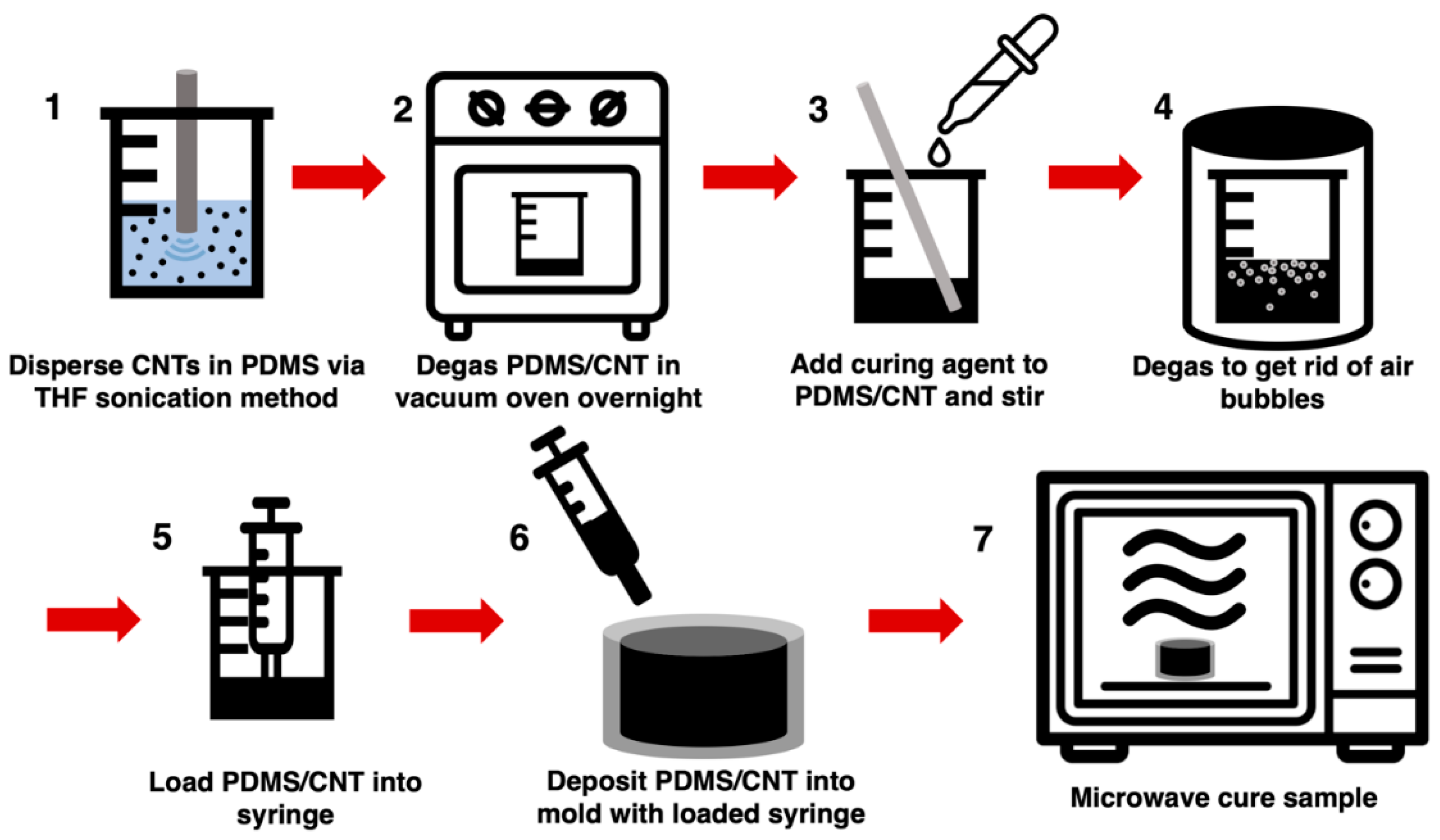 1

Disperse CNTs in PDMS via THF sonication method

2

Degas PDMS/CNT in vacuum oven overnight

3

Add curing agent to PDMS/CNT and stir

4

Degas to get rid of air bubbles

5

Load PDMS/CNT into syringe

6

Deposit PDMS/CNT into mold with loaded syringe

7

Microwave cure sample