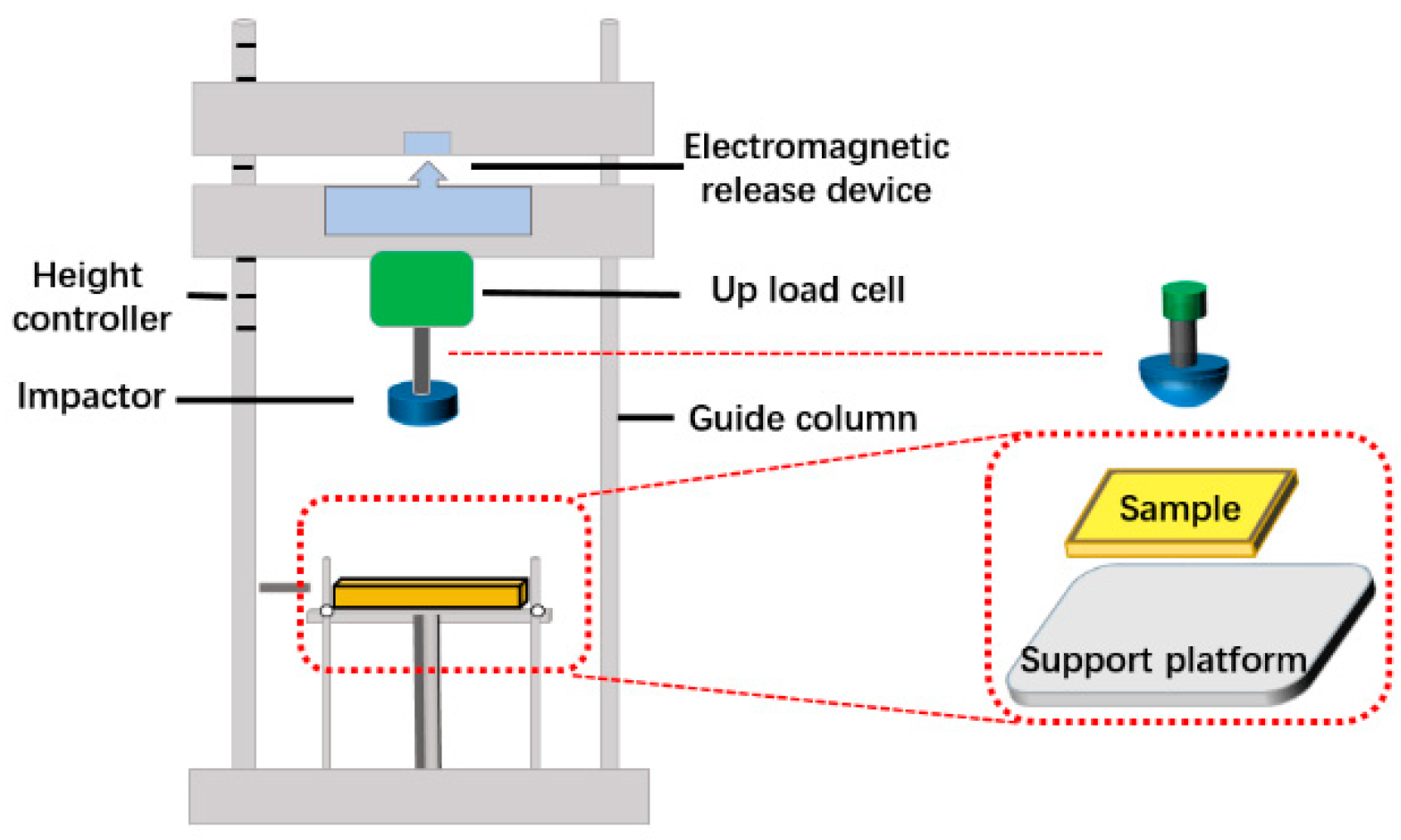 Electromagnetic release device

Height controller

Up load cell

Impactor

Guide column

Sample

Support platform