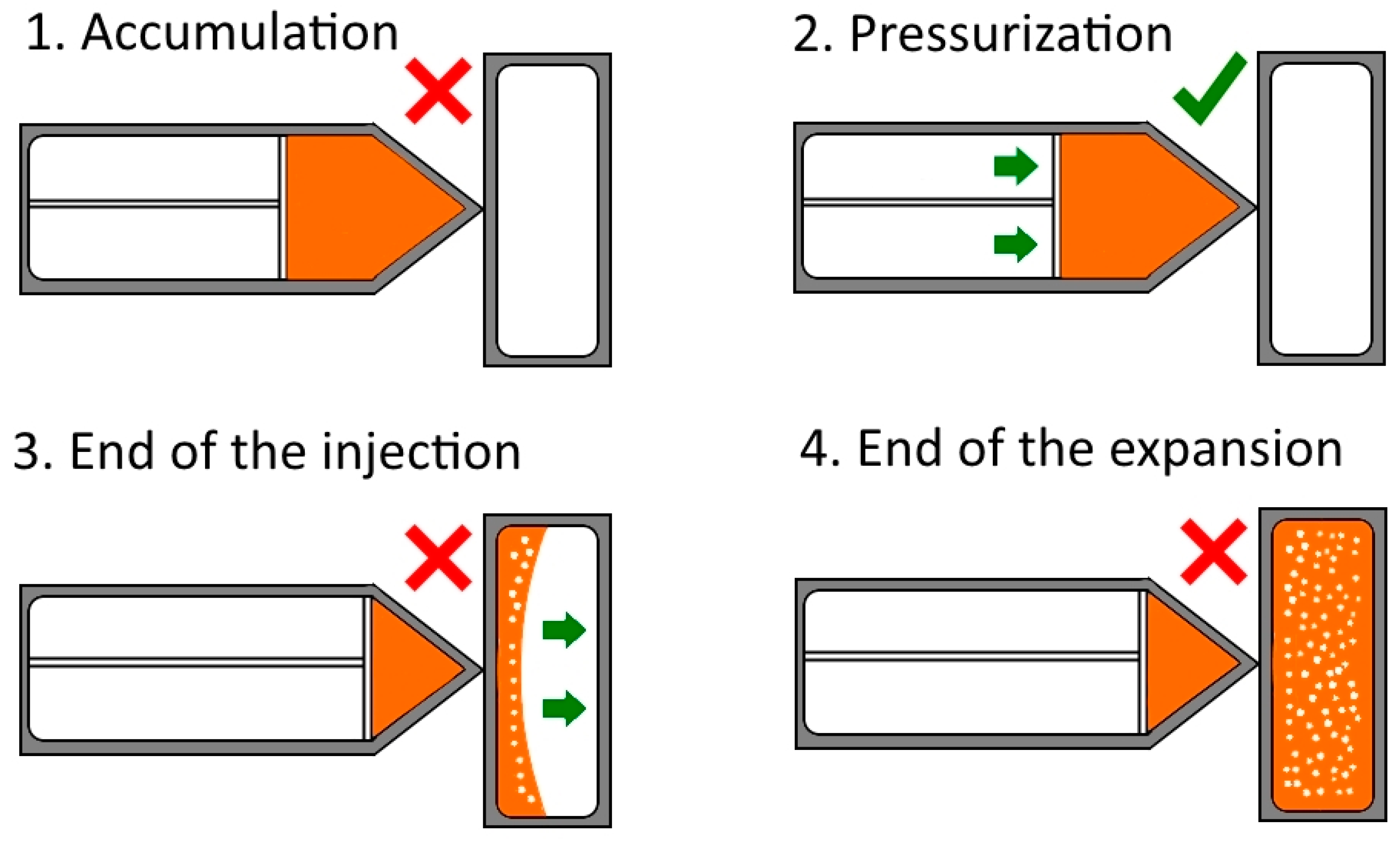 1. Accumulation

2. Pressurization

3. End of the injection

4. End of the expansion