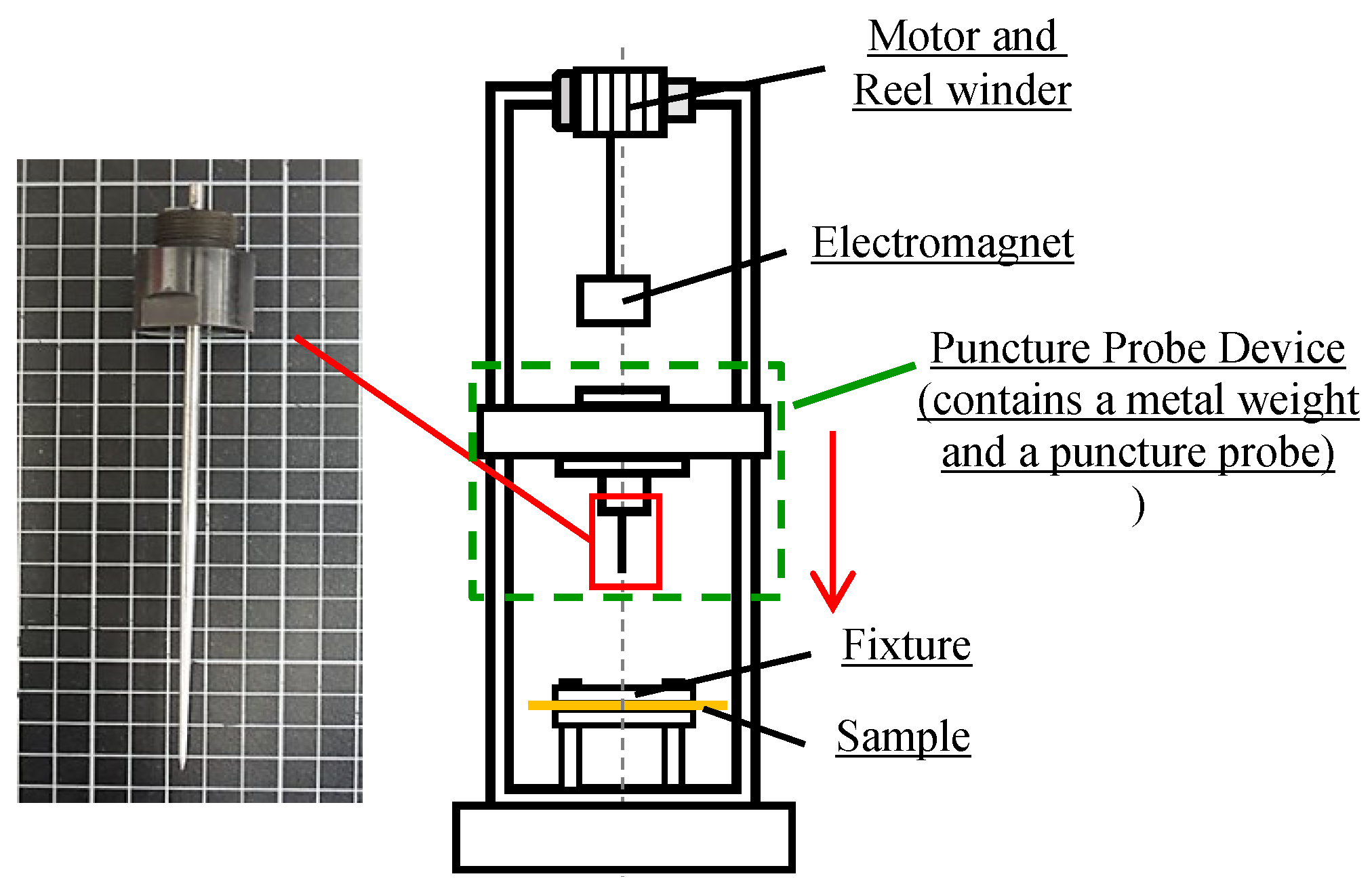 Motor and
Reel winder

Electromagnet

Puncture Probe Device
(contains a metal weight
and a puncture probe)
)

Fixture

Sample