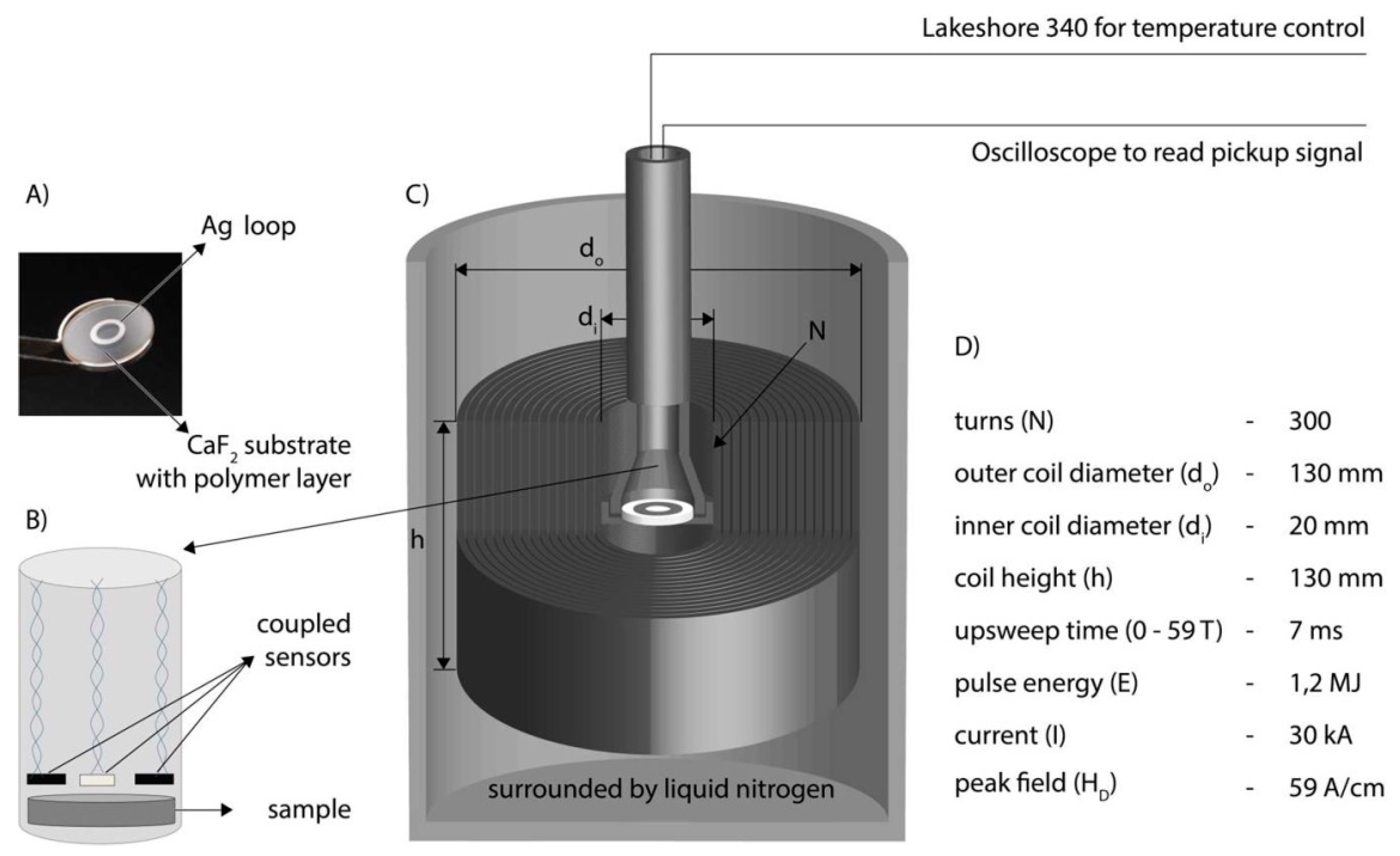 Lakeshore 340 for temperature control

Oscilloscope to read pickup signal

A)

Ag loop

$CaF_2$ substrate with polymer layer

B)

coupled sensors

sample

C)

$d_o$

$d_i$

N

h

surrounded by liquid nitrogen

D)

| | | |
|---|---|---|
| turns (N) | - | 300 |
| outer coil diameter ($d_o$) | - | 130 mm |
| inner coil diameter ($d_i$) | - | 20 mm |
| coil height (h) | - | 130 mm |
| upsweep time (0 - 59 T) | - | 7 ms |
| pulse energy (E) | - | 1,2 MJ |
| current (I) | - | 30 kA |
| peak field ($H_D$) | - | 59 A/cm |