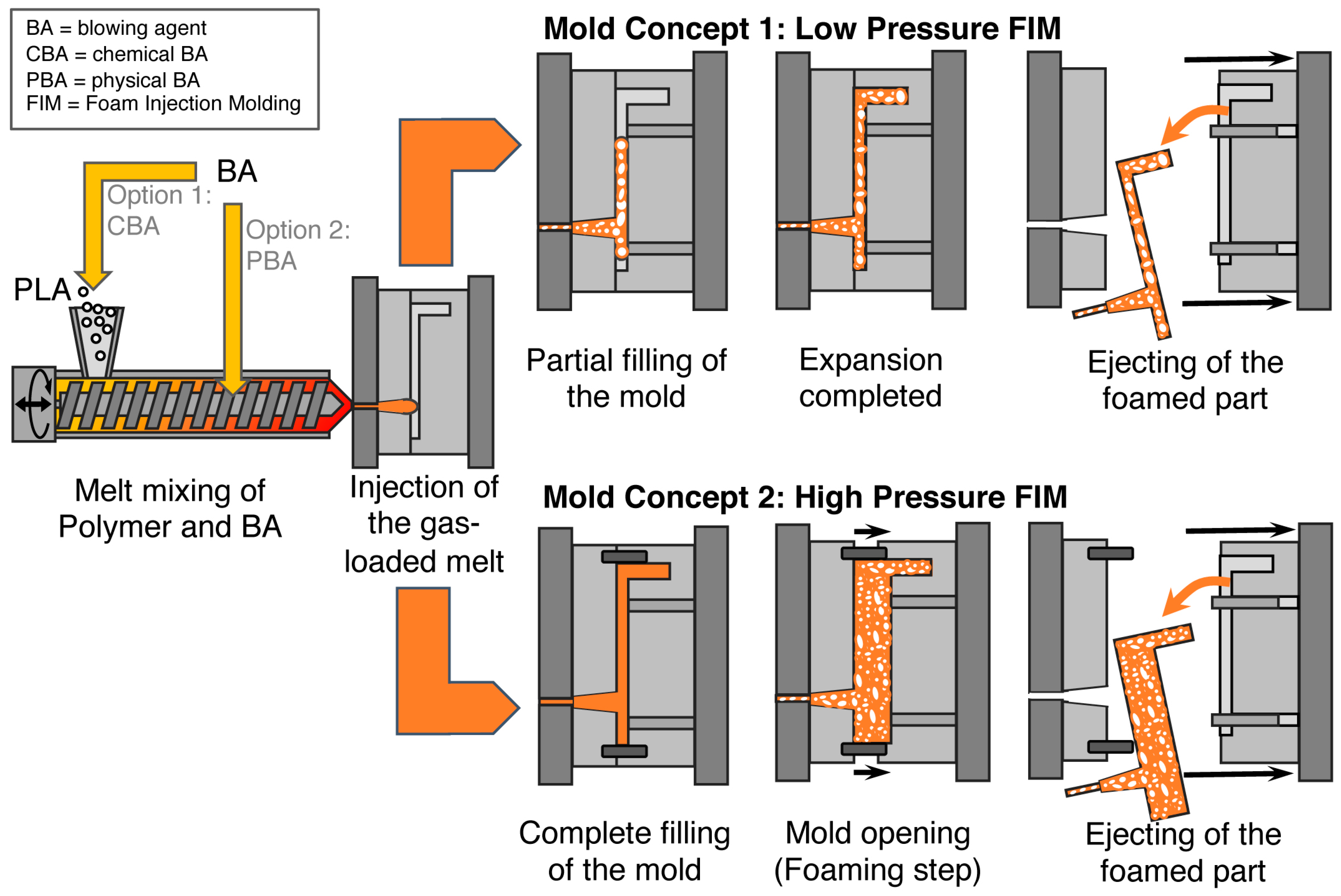 BA = blowing agent
CBA = chemical BA
PBA = physical BA
FIM = Foam Injection Molding

BA

Option 1: CBA

Option 2: PBA

PLA

Melt mixing of Polymer and BA

Injection of the gas-loaded melt

Mold Concept 1: Low Pressure FIM

Partial filling of the mold

Expansion completed

Ejecting of the foamed part

Mold Concept 2: High Pressure FIM

Complete filling of the mold

Mold opening (Foaming step)

Ejecting of the foamed part