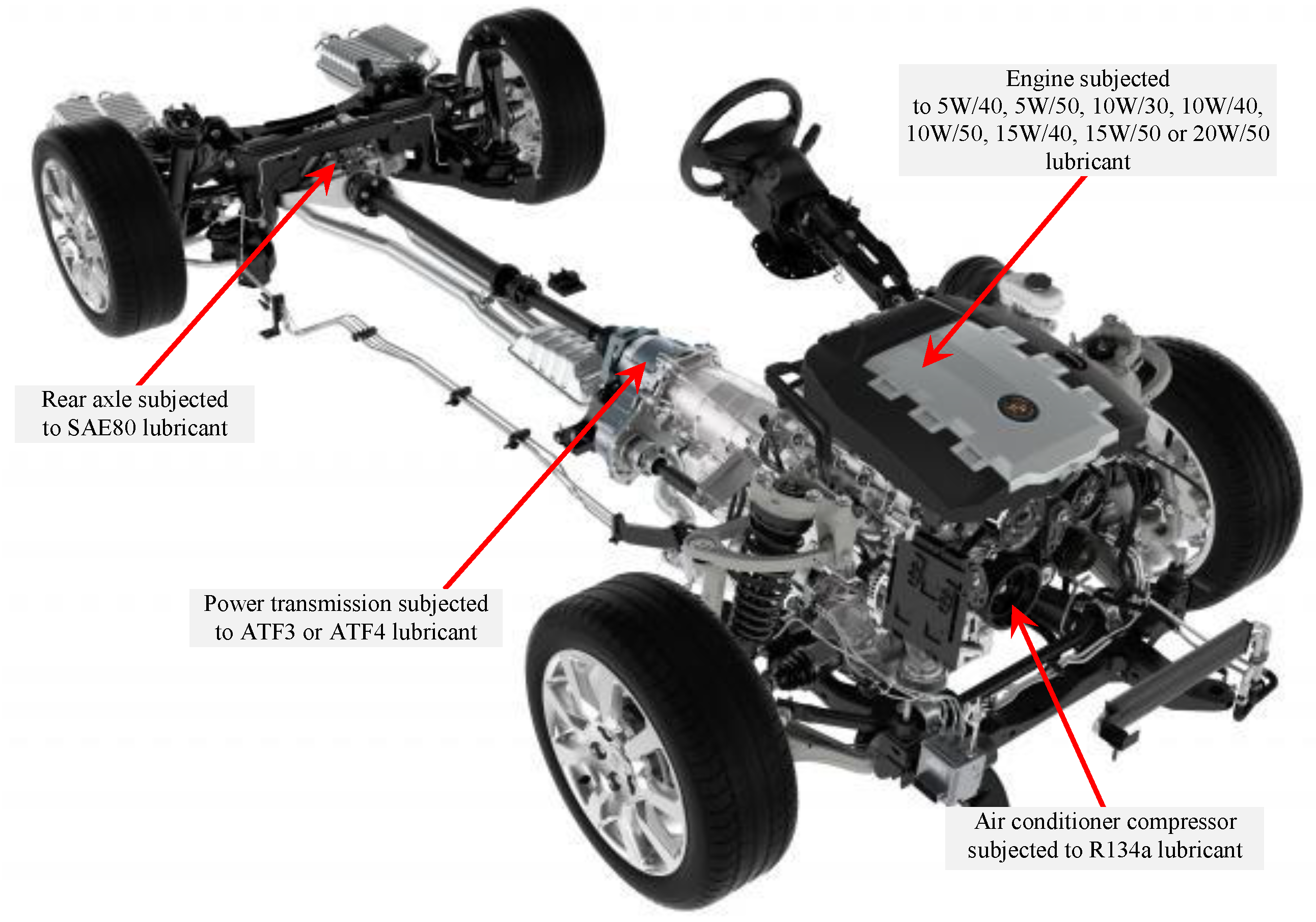 Engine subjected to 5W/40, 5W/50, 10W/30, 10W/40, 10W/50, 15W/40, 15W/50 or 20W/50 lubricant

Rear axle subjected to SAE80 lubricant

Power transmission subjected to ATF3 or ATF4 lubricant

Air conditioner compressor subjected to R134a lubricant