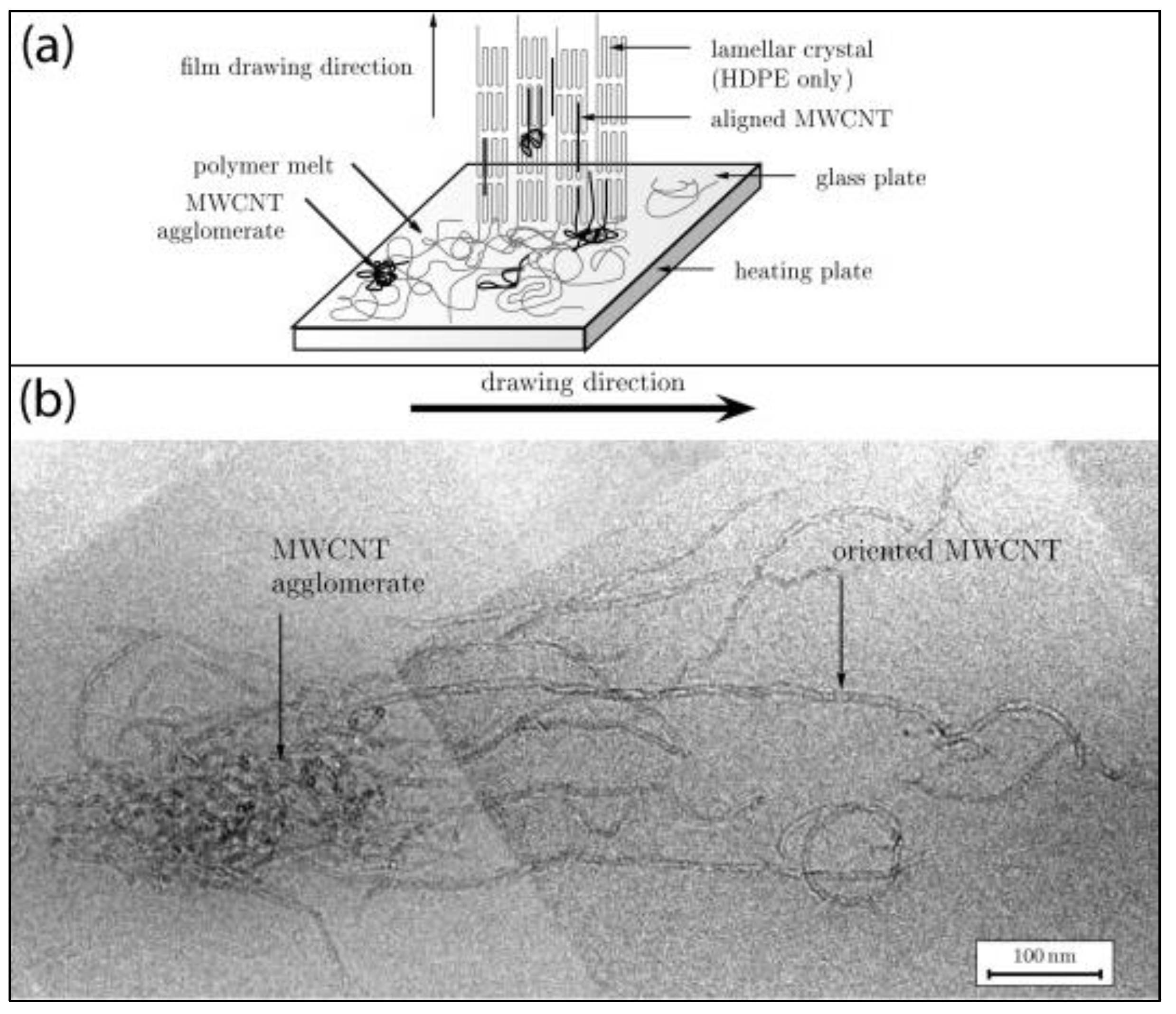 (a)

film drawing direction

lamellar crystal (HDPE only)

aligned MWCNT

polymer melt

MWCNT agglomerate

glass plate

heating plate

(b)

drawing direction

MWCNT agglomerate

oriented MWCNT

100 nm