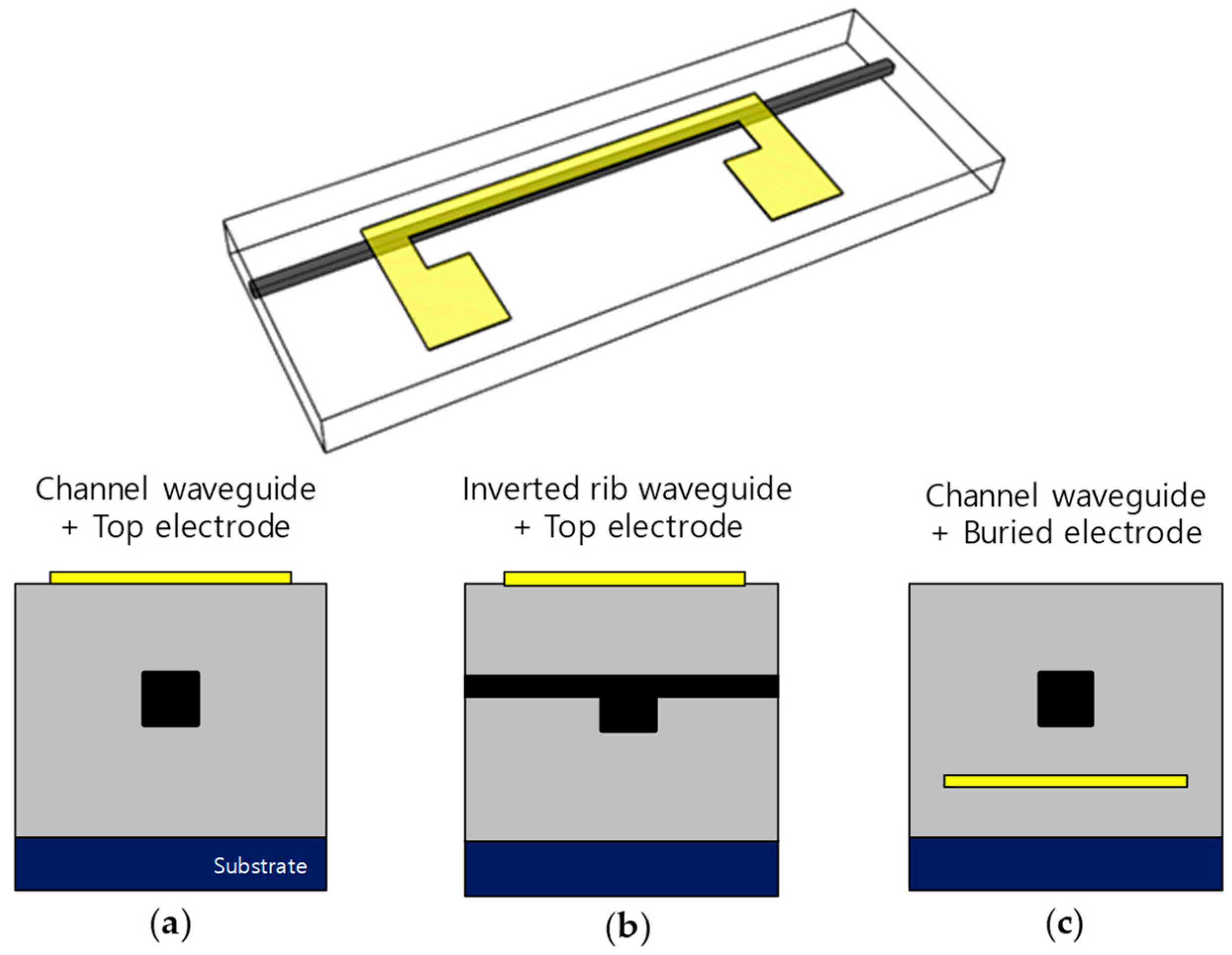 Channel waveguide
+ Top electrode

Substrate

(a)

Inverted rib waveguide
+ Top electrode

(b)

Channel waveguide
+ Buried electrode

(c)