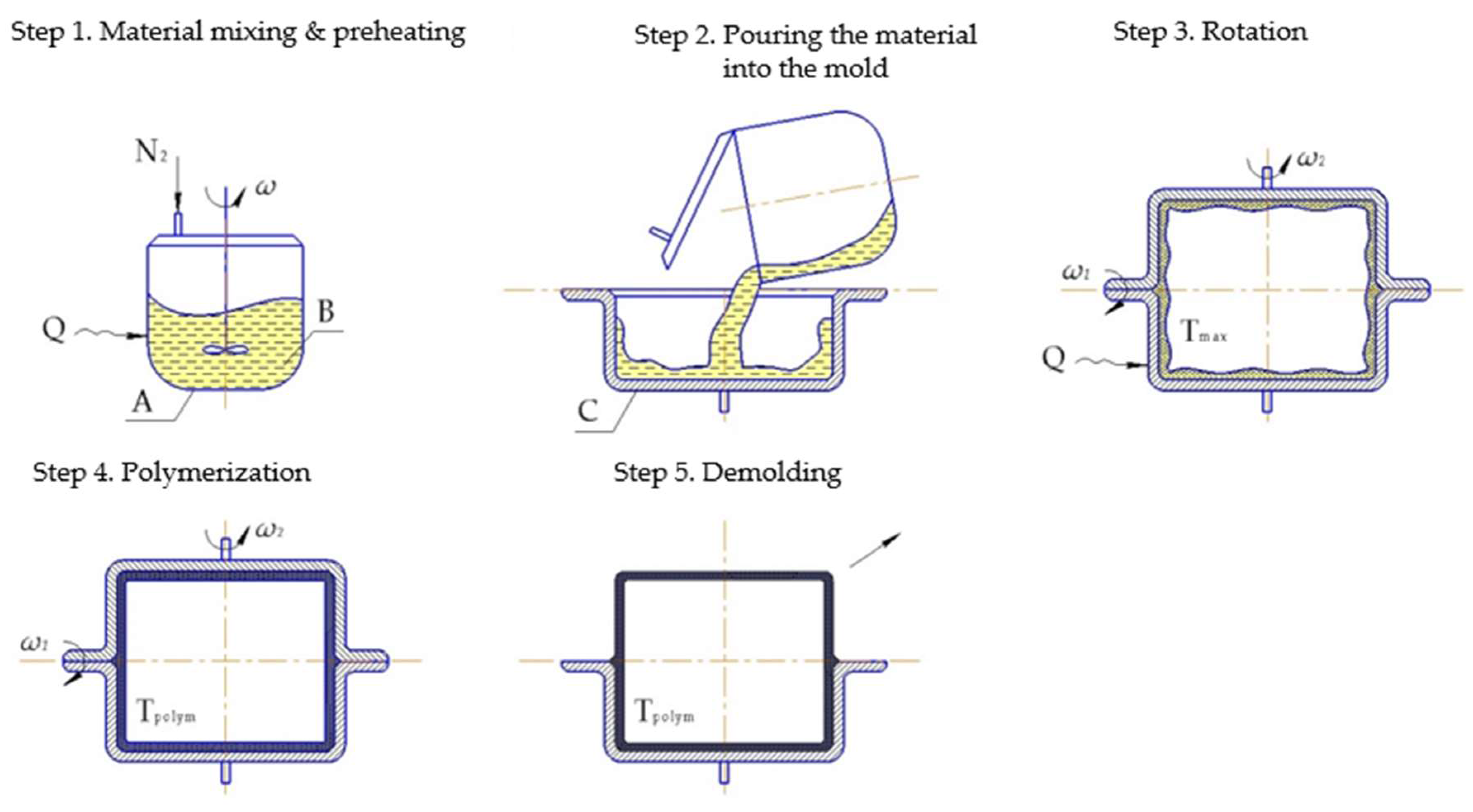 Step 1. Material mixing & preheating

$N_2$

$\omega$

Q

B

A

Step 2. Pouring the material into the mold

C

Step 3. Rotation

$\omega_2$

$\omega_1$

$T_{max}$

Q

Step 4. Polymerization

$\omega_2$

$\omega_1$

$T_{polym}$

Step 5. Demolding

$T_{polym}$