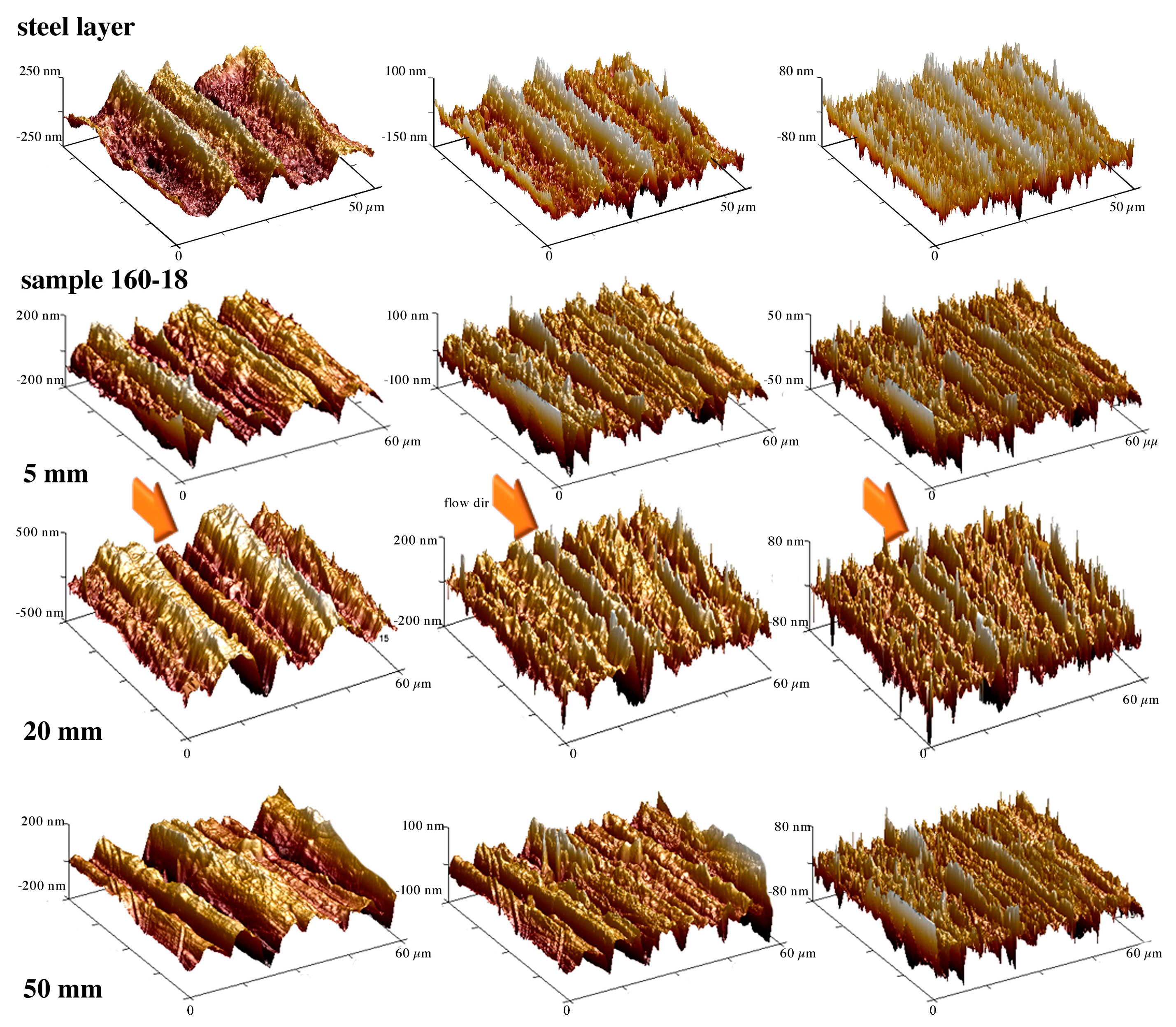 steel layer

250 nm
-250 nm
50 $\mu$m
0

100 nm
-150 nm
50 $\mu$m
0

80 nm
-80 nm
50 $\mu$m
0

sample 160-18

200 nm
-200 nm
60 $\mu$m
0

100 nm
-100 nm
60 $\mu$m
0

50 nm
-50 nm
60 $\mu\mu$
0

5 mm

flow dir

500 nm
-500 nm
15
60 $\mu$m
0

200 nm
-200 nm
60 $\mu$m
0

80 nm
-80 nm
60 $\mu$m
0

20 mm

200 nm
-200 nm
60 $\mu$m
0

100 nm
-100 nm
60 $\mu$m
0

80 nm
-80 nm
60 $\mu$m
0

50 mm