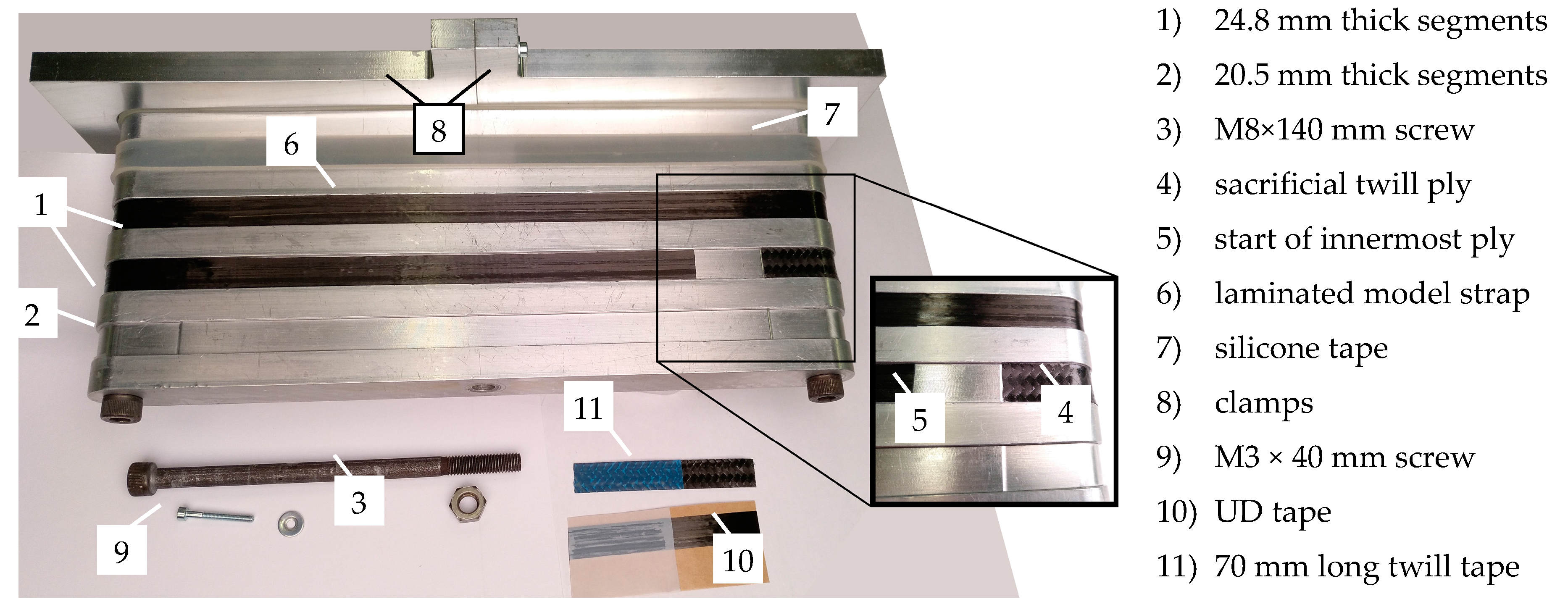 8
7
6
1
2
5
4
11
3
9
10

1) 24.8 mm thick segments
2) 20.5 mm thick segments
3) M8×140 mm screw
4) sacrificial twill ply
5) start of innermost ply
6) laminated model strap
7) silicone tape
8) clamps
9) M3 × 40 mm screw
10) UD tape
11) 70 mm long twill tape