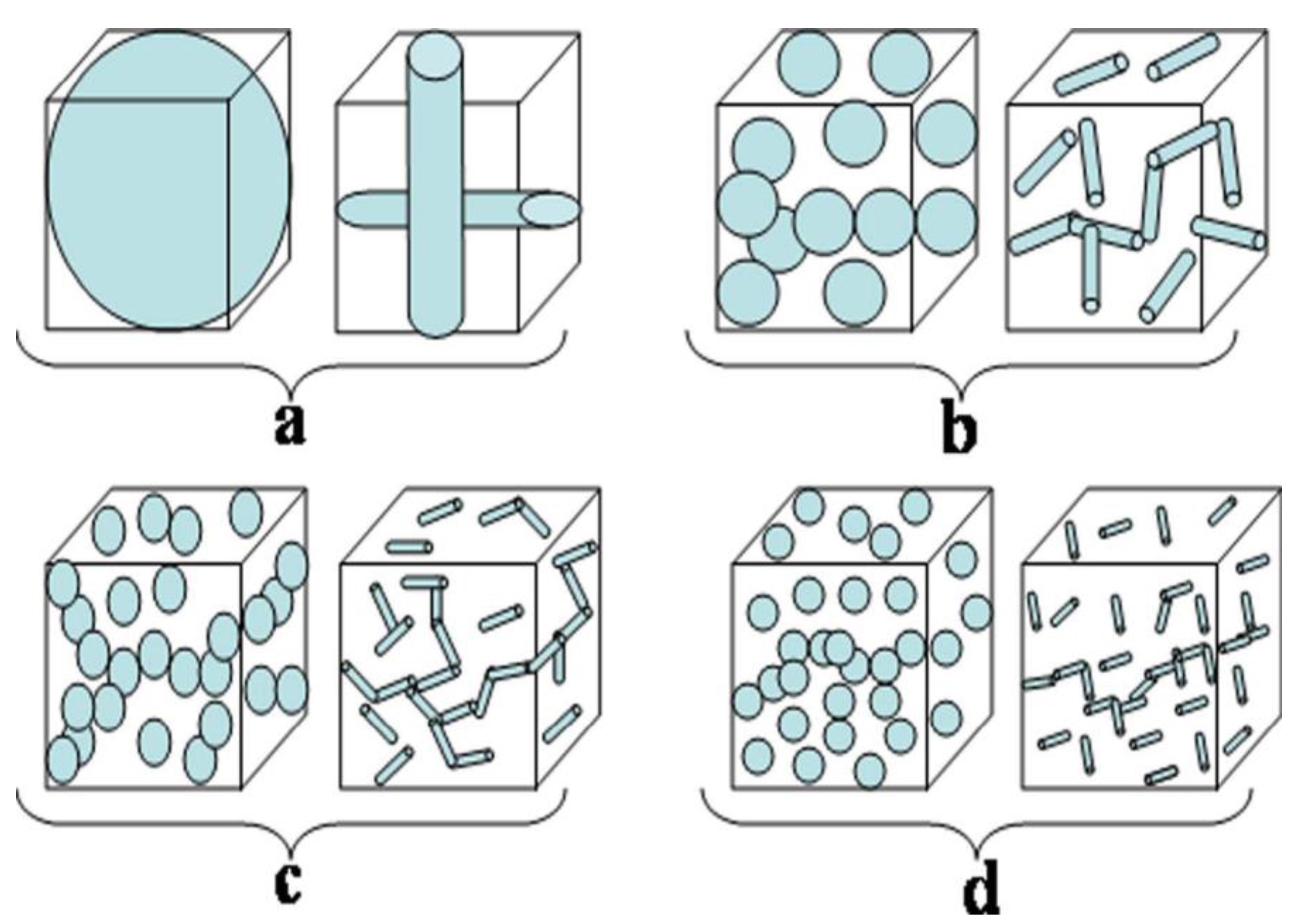 a

b

c

d