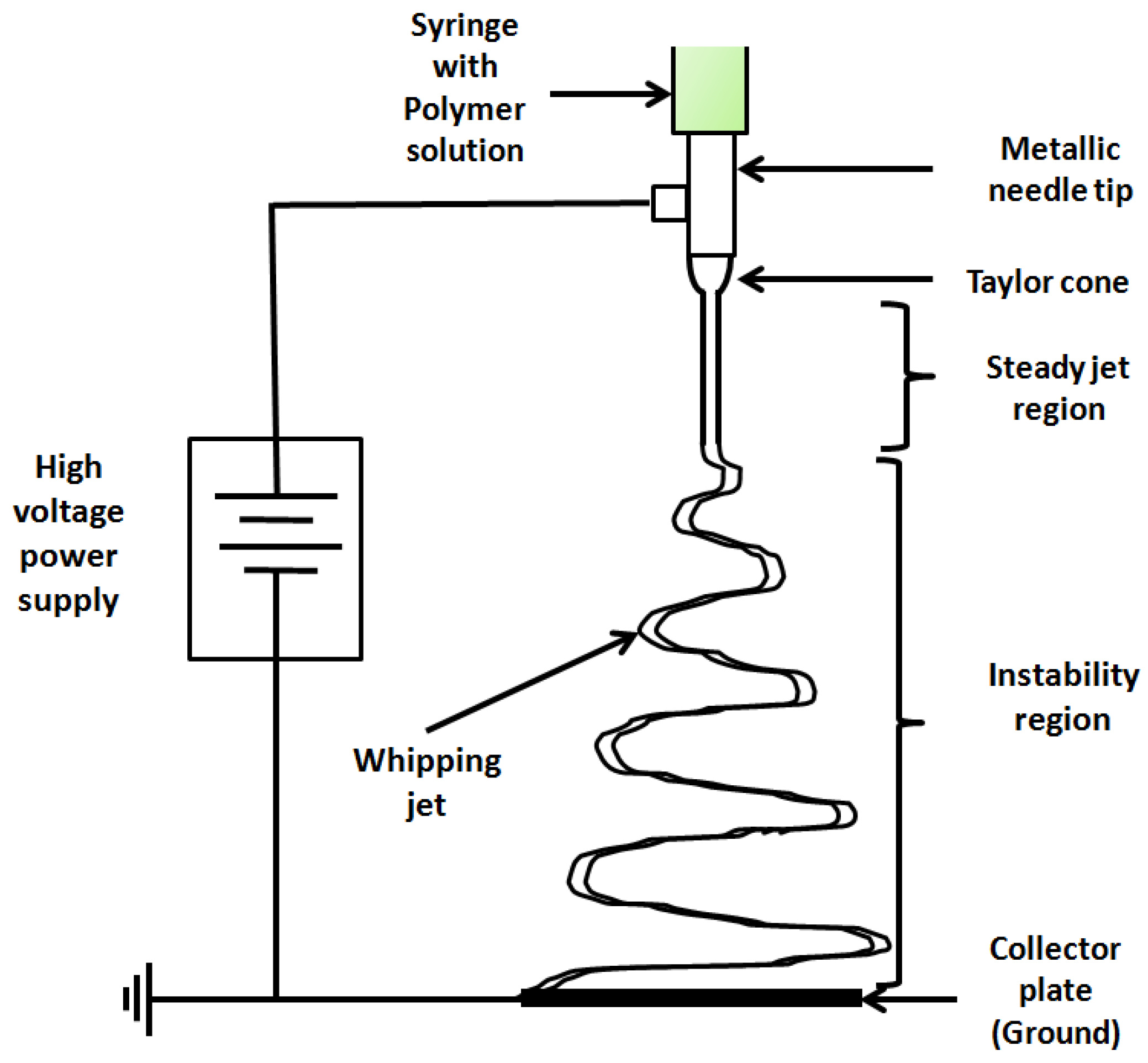 Syringe with Polymer solution

Metallic needle tip

Taylor cone

Steady jet region

High voltage power supply

Instability region

Whipping jet

Collector plate (Ground)