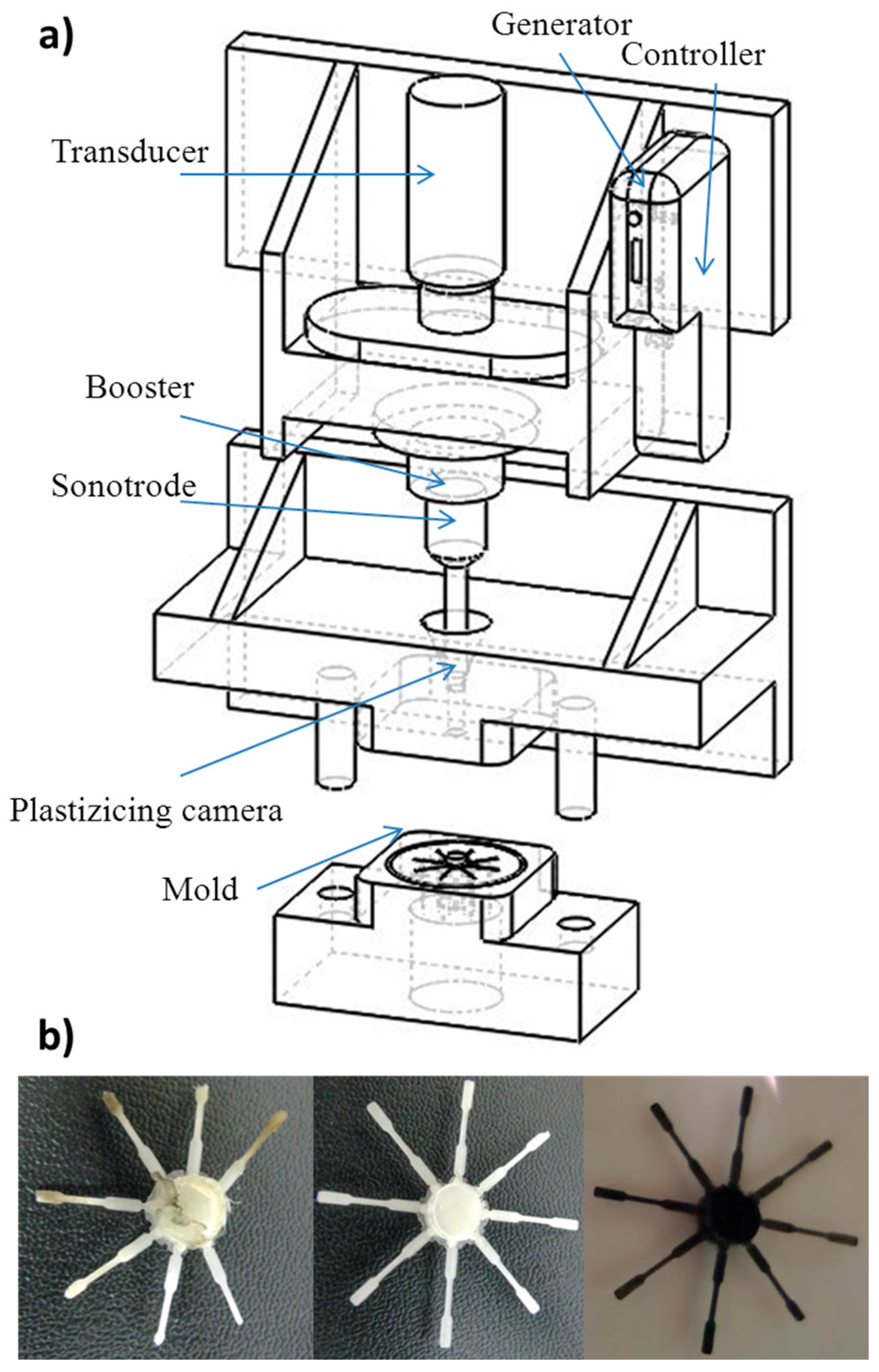 a)

Generator

Controller

Transducer

Booster

Sonotrode

Plastizicing camera

Mold

b)