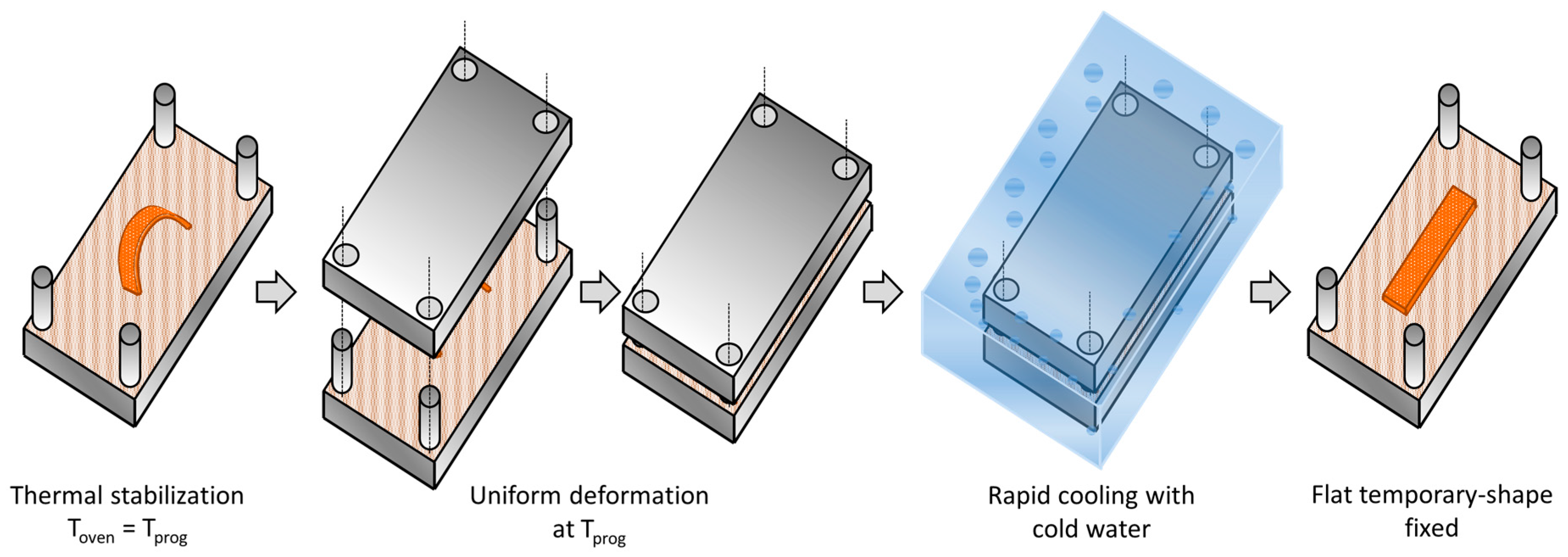 Thermal stabilization
$T_{oven} = T_{prog}$

Uniform deformation
at $T_{prog}$

Rapid cooling with
cold water

Flat temporary-shape
fixed