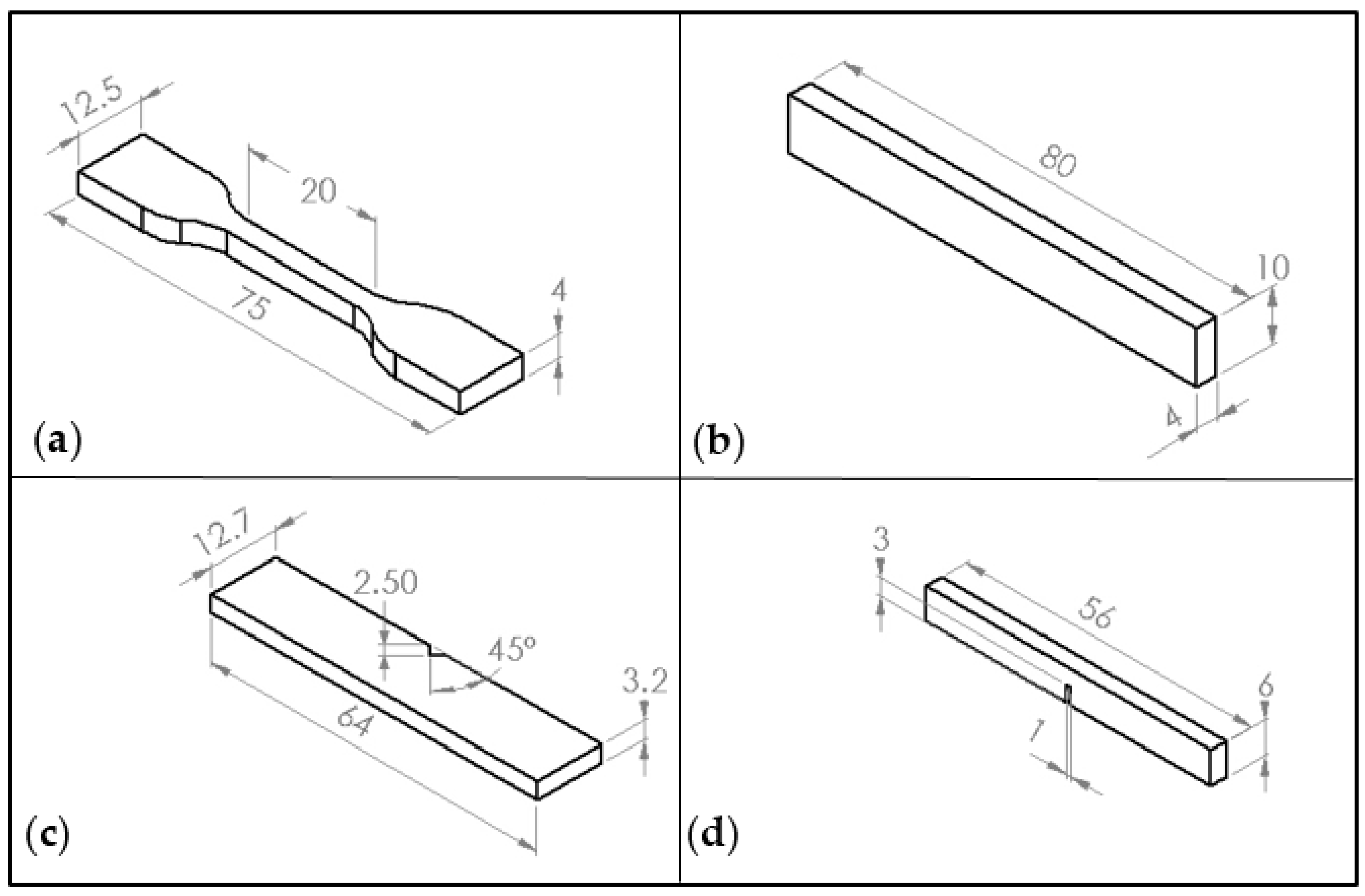 12.5

20

75

4

(a)

80

10

4

(b)

12.7

2.50

45°

3.2

64

(c)

3

56

6

1

(d)