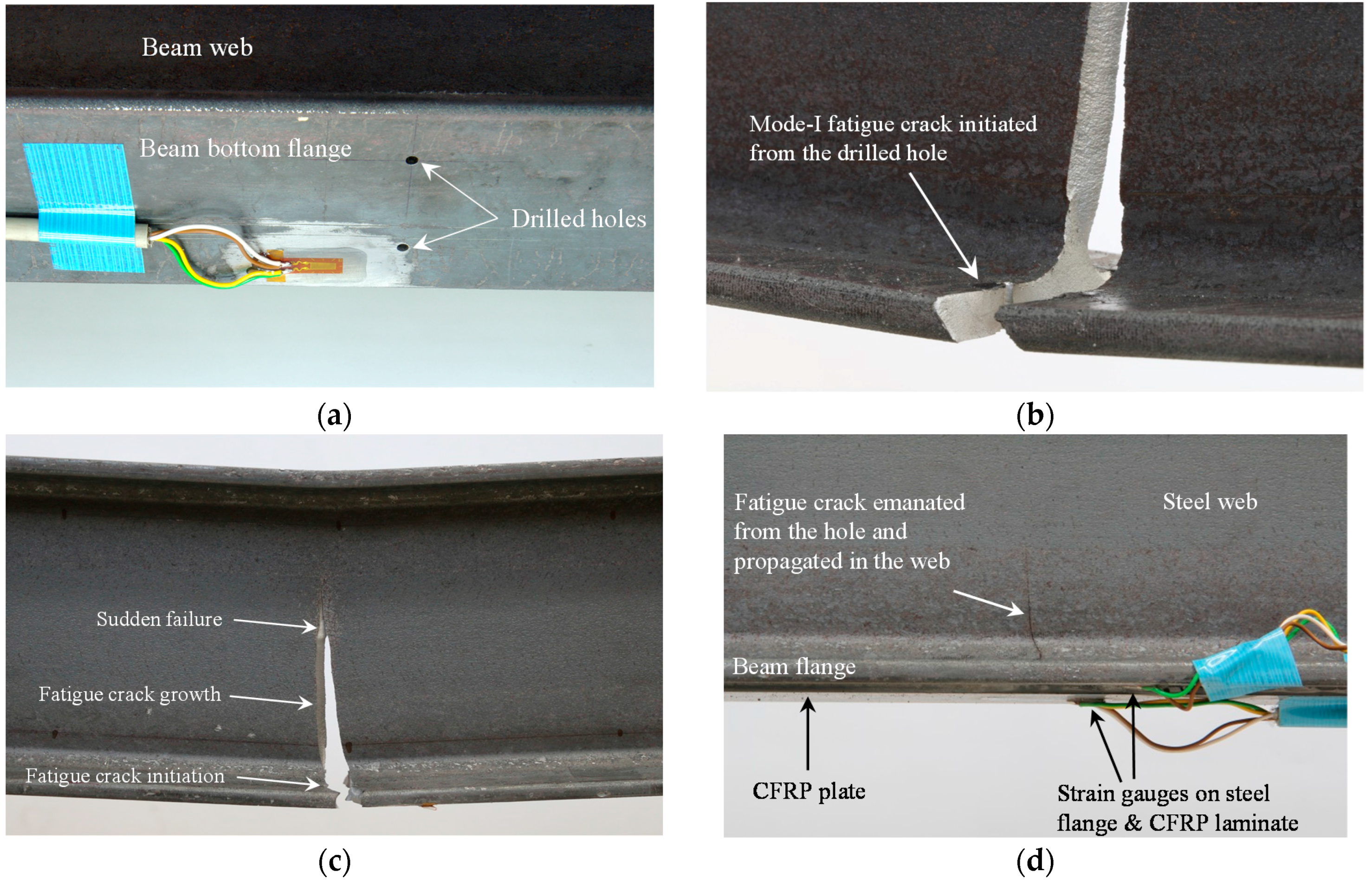 Beam web

Beam bottom flange

Drilled holes

(a)

Mode-I fatigue crack initiated from the drilled hole

(b)

Sudden failure

Fatigue crack growth

Fatigue crack initiation

(c)

Fatigue crack emanated from the hole and propagated in the web

Steel web

Beam flange

CFRP plate

Strain gauges on steel flange & CFRP laminate

(d)