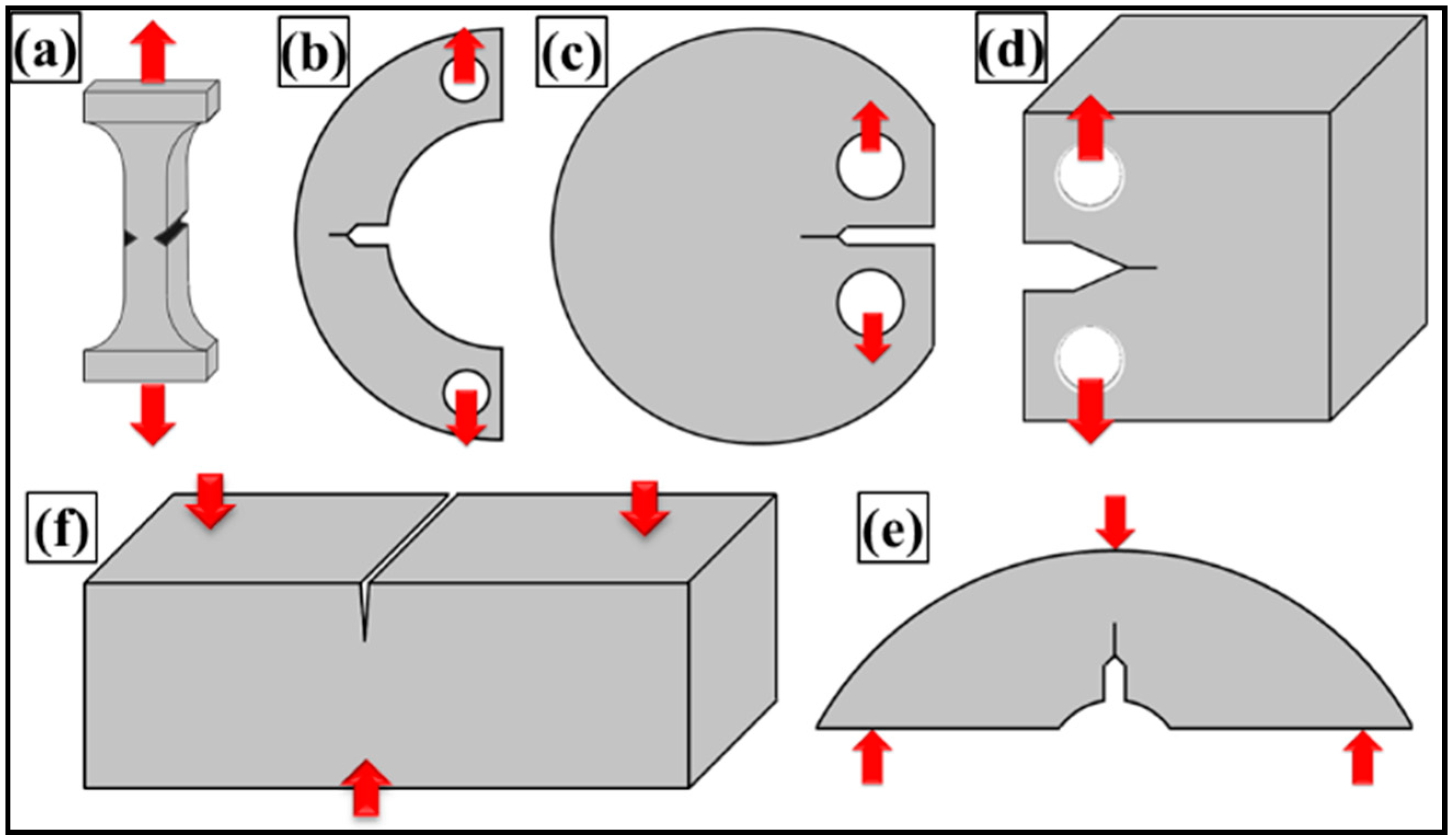 (a)
(b)
(c)
(d)
(f)
(e)