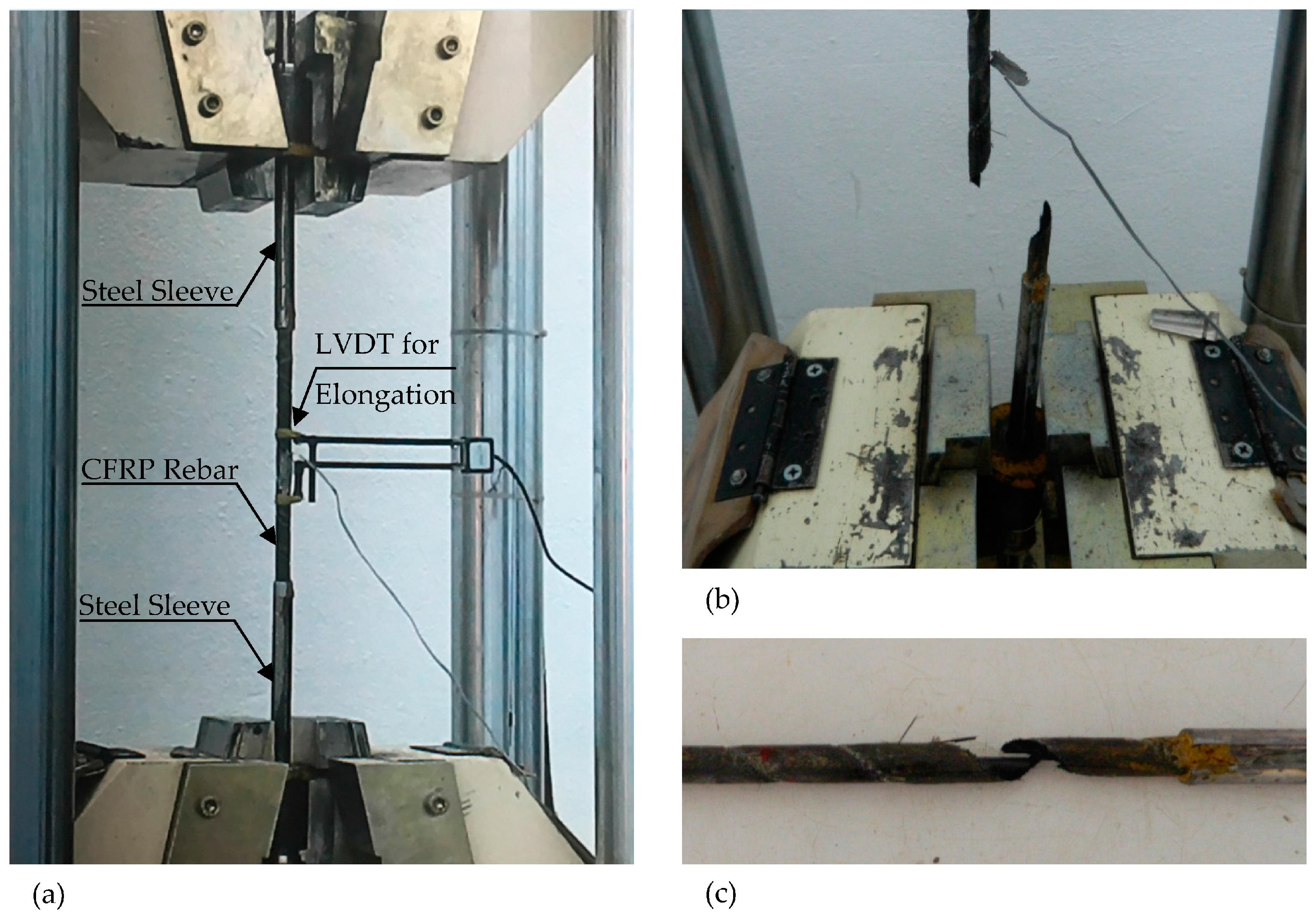 Steel Sleeve

LVDT for Elongation

CFRP Rebar

Steel Sleeve

(a)

(b)

(c)