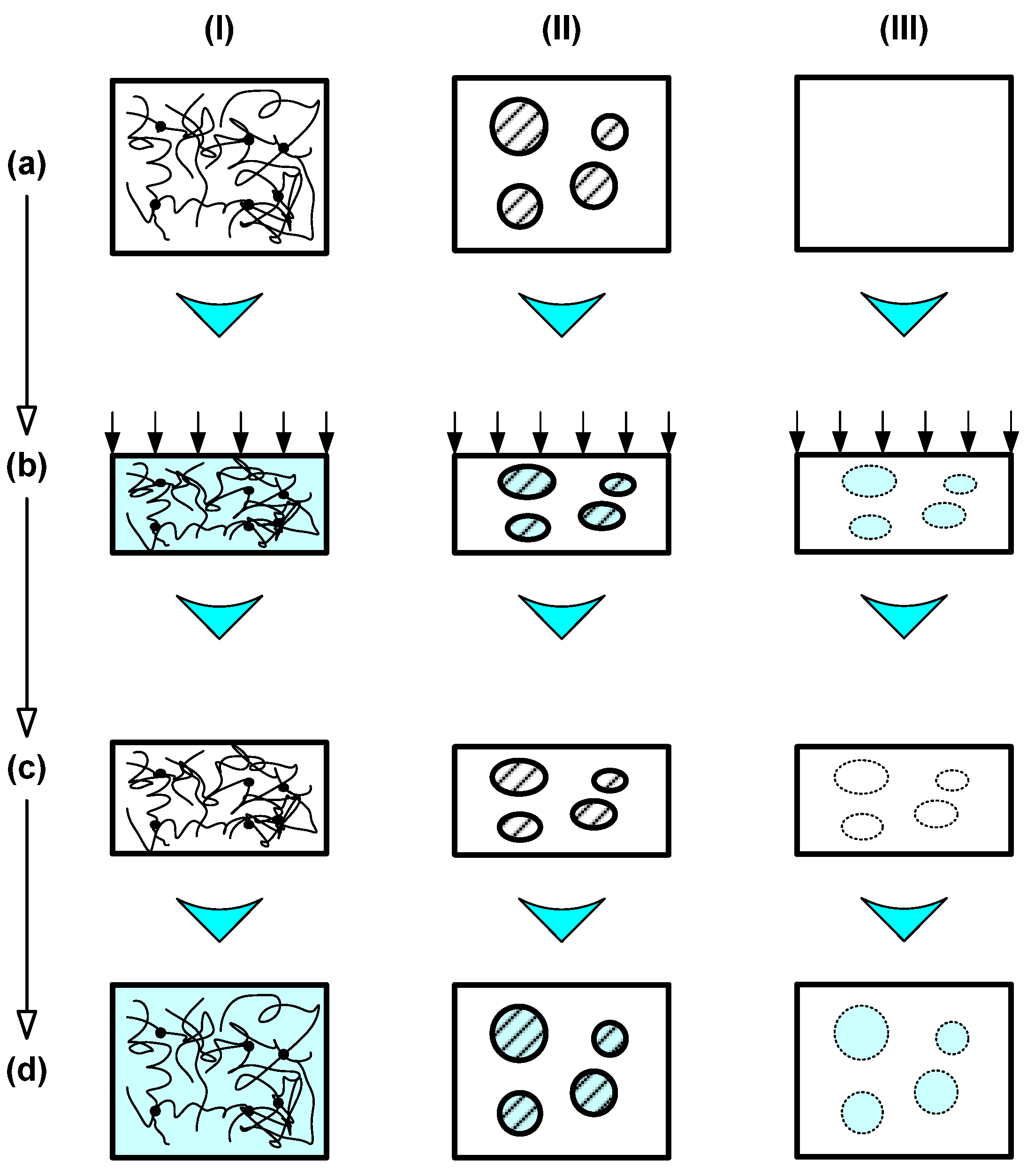 (I)
(II)
(III)
(a)
(b)
(c)
(d)