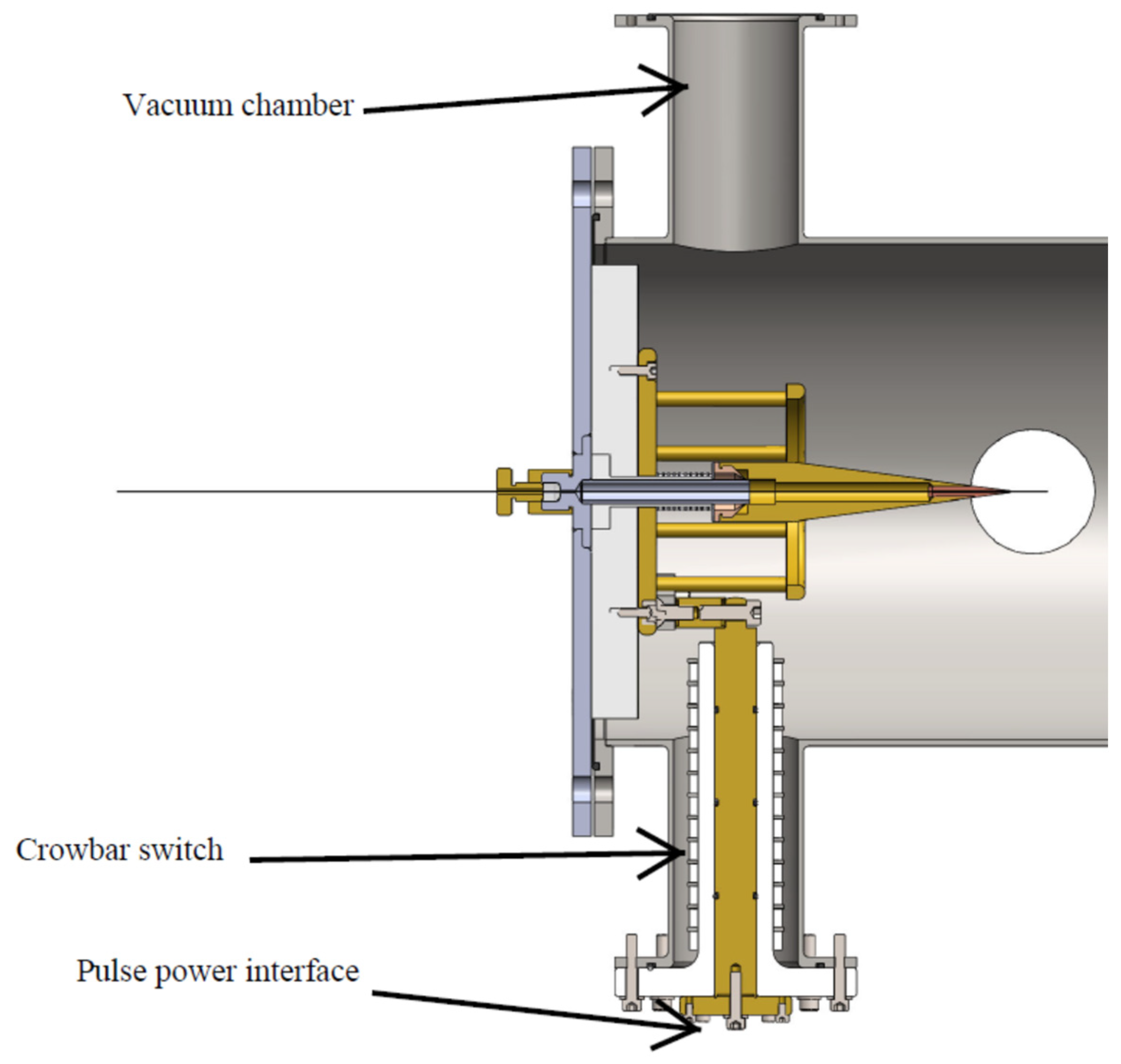 Vacuum chamber

Crowbar switch

Pulse power interface