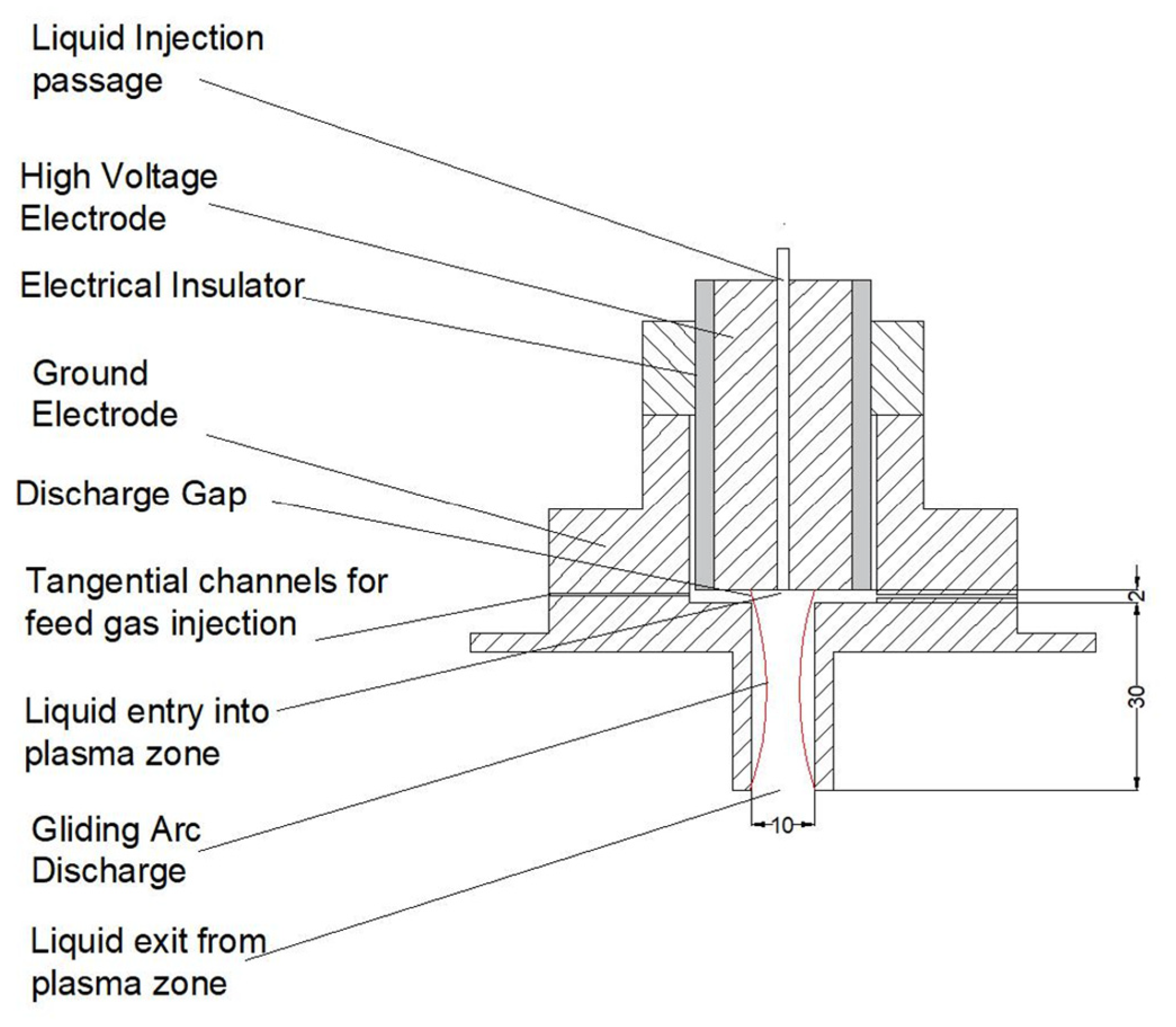 Liquid Injection passage

High Voltage Electrode

Electrical Insulator

Ground Electrode

Discharge Gap

Tangential channels for feed gas injection

Liquid entry into plasma zone

Gliding Arc Discharge

Liquid exit from plasma zone

2

30

10