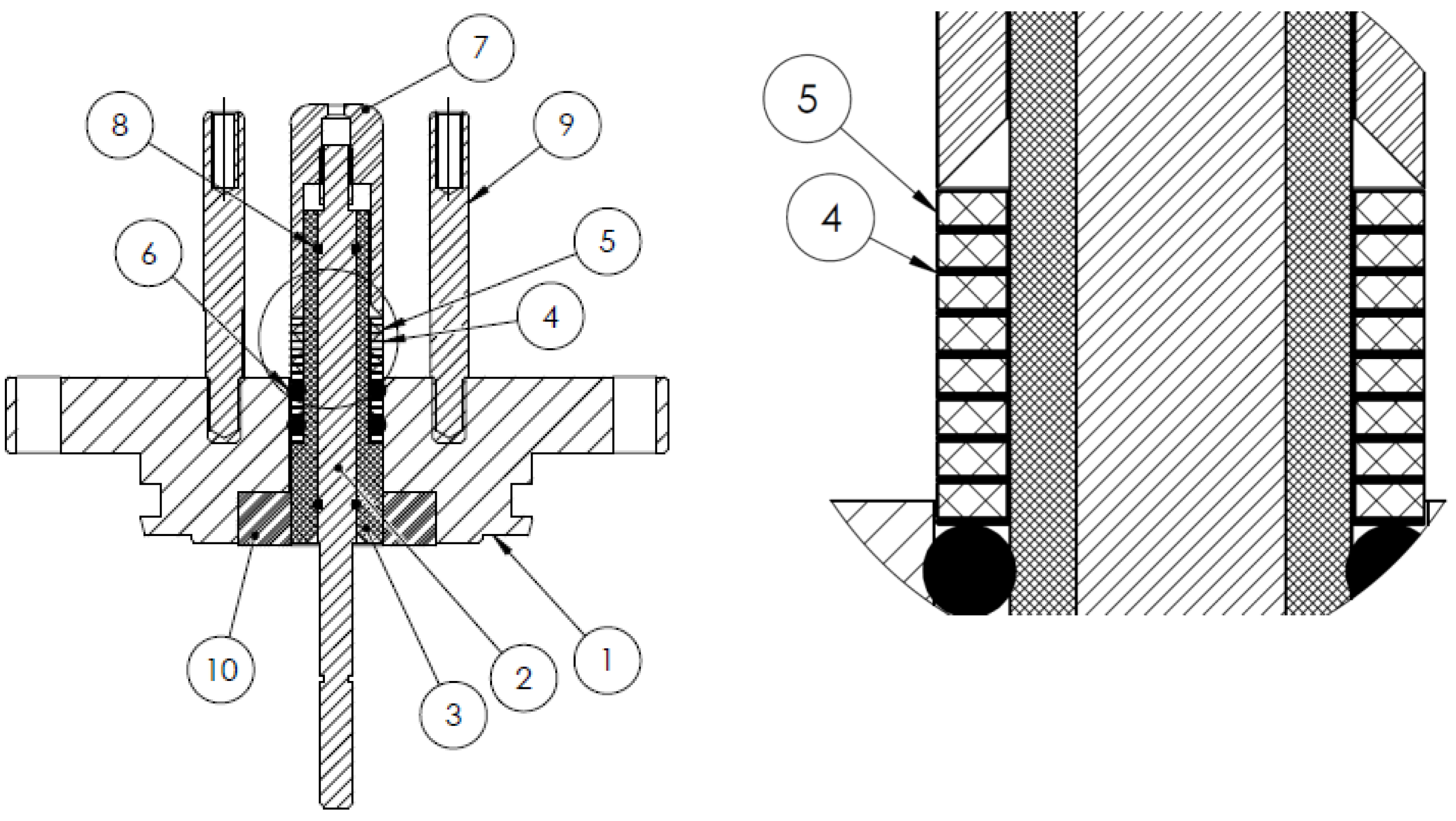 7
8
9
6
5
4
10
3
2
1
5
4