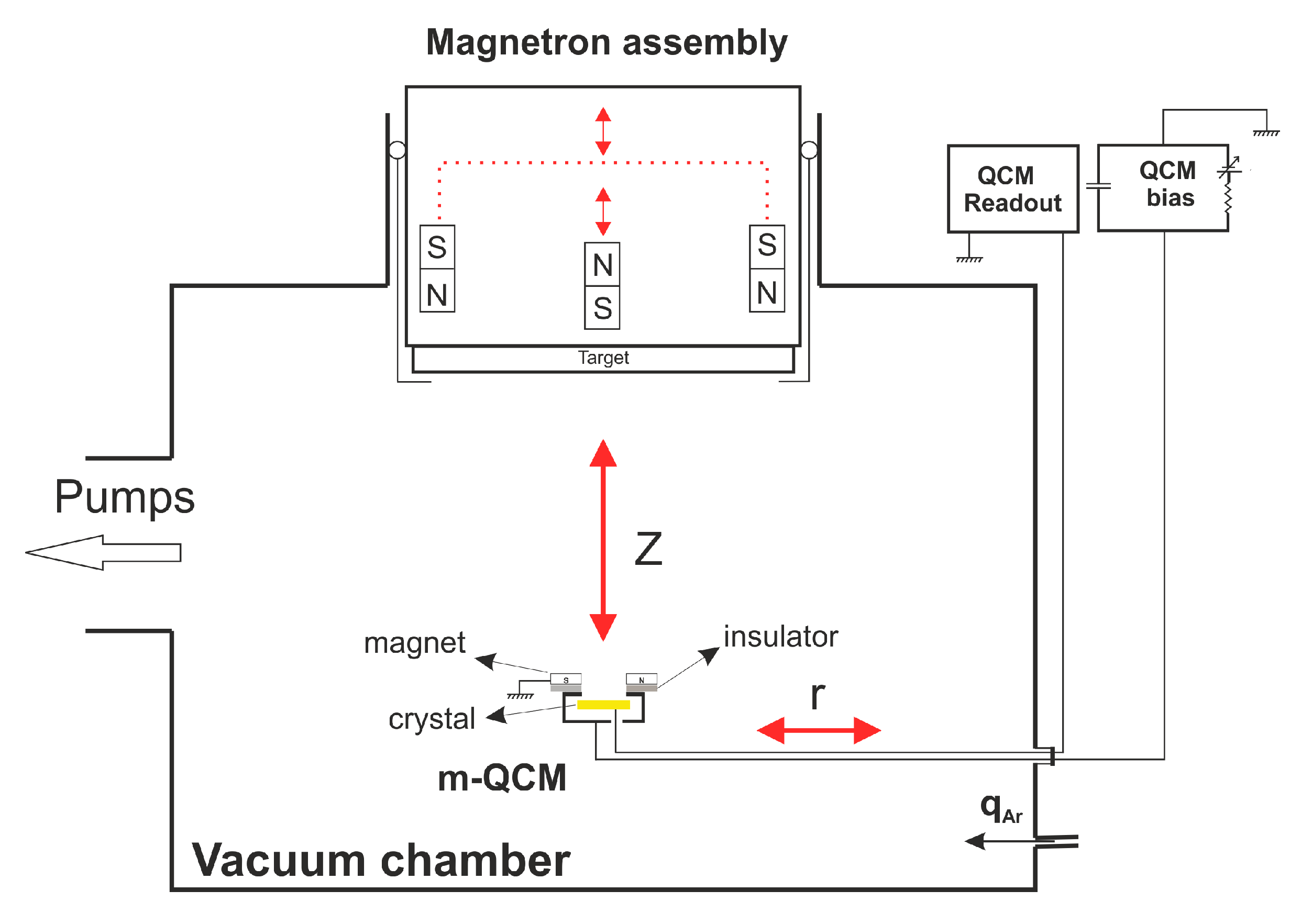 Magnetron assembly

S
N

N
S

S
N

Target

QCM Readout

QCM bias

Pumps

Z

magnet

insulator

S

N

crystal

r

m-QCM

$q_{Ar}$

Vacuum chamber