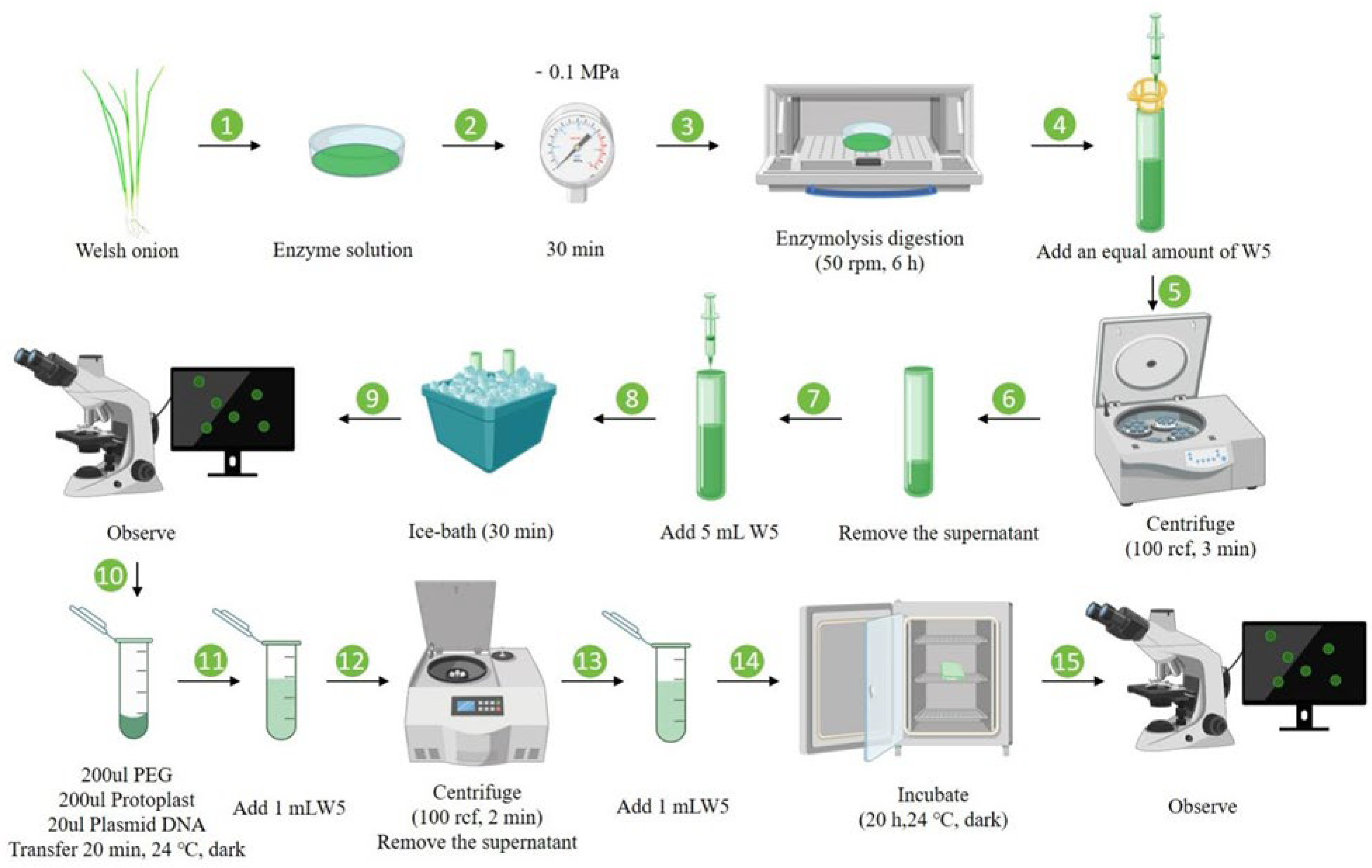 Welsh onion

1

Enzyme solution

2

- 0.1 MPa

30 min

3

Enzymolysis digestion
(50 rpm, 6 h)

4

Add an equal amount of W5

5

Centrifuge
(100 rcf, 3 min)

6

Remove the supernatant

7

Add 5 mL W5

8

Ice-bath (30 min)

9

Observe

10

200ul PEG
200ul Protoplast
20ul Plasmid DNA
Transfer 20 min, 24 °C, dark

11

Add 1 mLW5

12

Centrifuge
(100 rcf, 2 min)
Remove the supernatant

13

Add 1 mLW5

14

Incubate
(20 h,24 °C, dark)

15

Observe