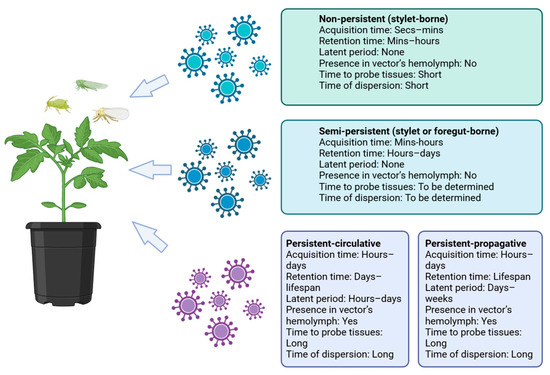 Non-persistent (stylet-borne)
Acquisition time: Secs–mins
Retention time: Mins–hours
Latent period: None
Presence in vector's hemolymph: No
Time to probe tissues: Short
Time of dispersion: Short

Semi-persistent (stylet or foregut-borne)
Acquisition time: Mins-hours
Retention time: Hours-days
Latent period: None
Presence in vector's hemolymph: No
Time to probe tissues: To be determined
Time of dispersion: To be determined

Persistent-circulative
Acquisition time: Hours–days
Retention time: Days–lifespan
Latent period: Hours–days
Presence in vector's hemolymph: Yes
Time to probe tissues: Long
Time of dispersion: Long

Persistent-propagative
Acquisition time: Hours–days
Retention time: Lifespan
Latent period: Days–weeks
Presence in vector's hemolymph: Yes
Time to probe tissues: Long
Time of dispersion: Long