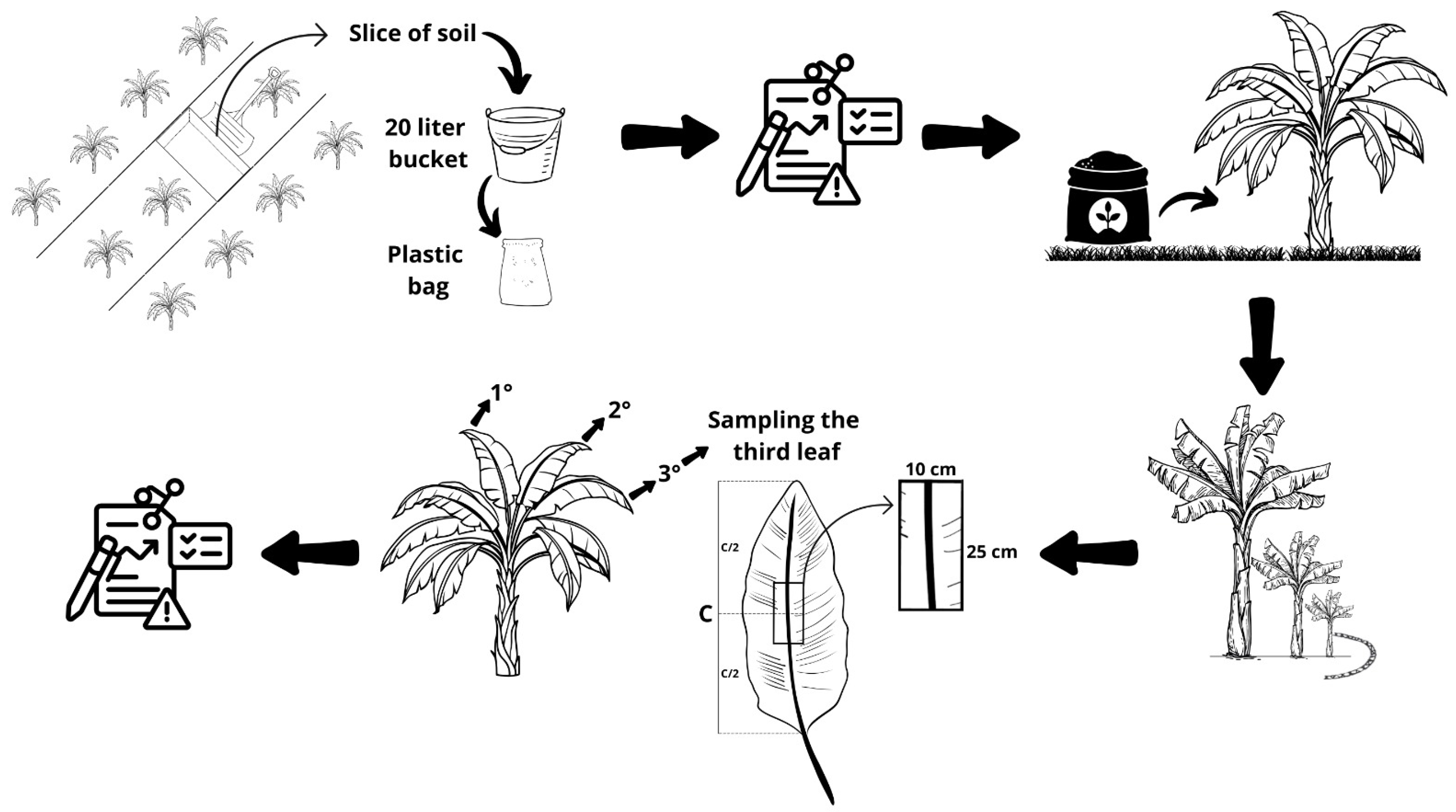 Slice of soil

20 liter bucket

Plastic bag

1°

2°

3°

Sampling the third leaf

C/2

C

C/2

10 cm

25 cm