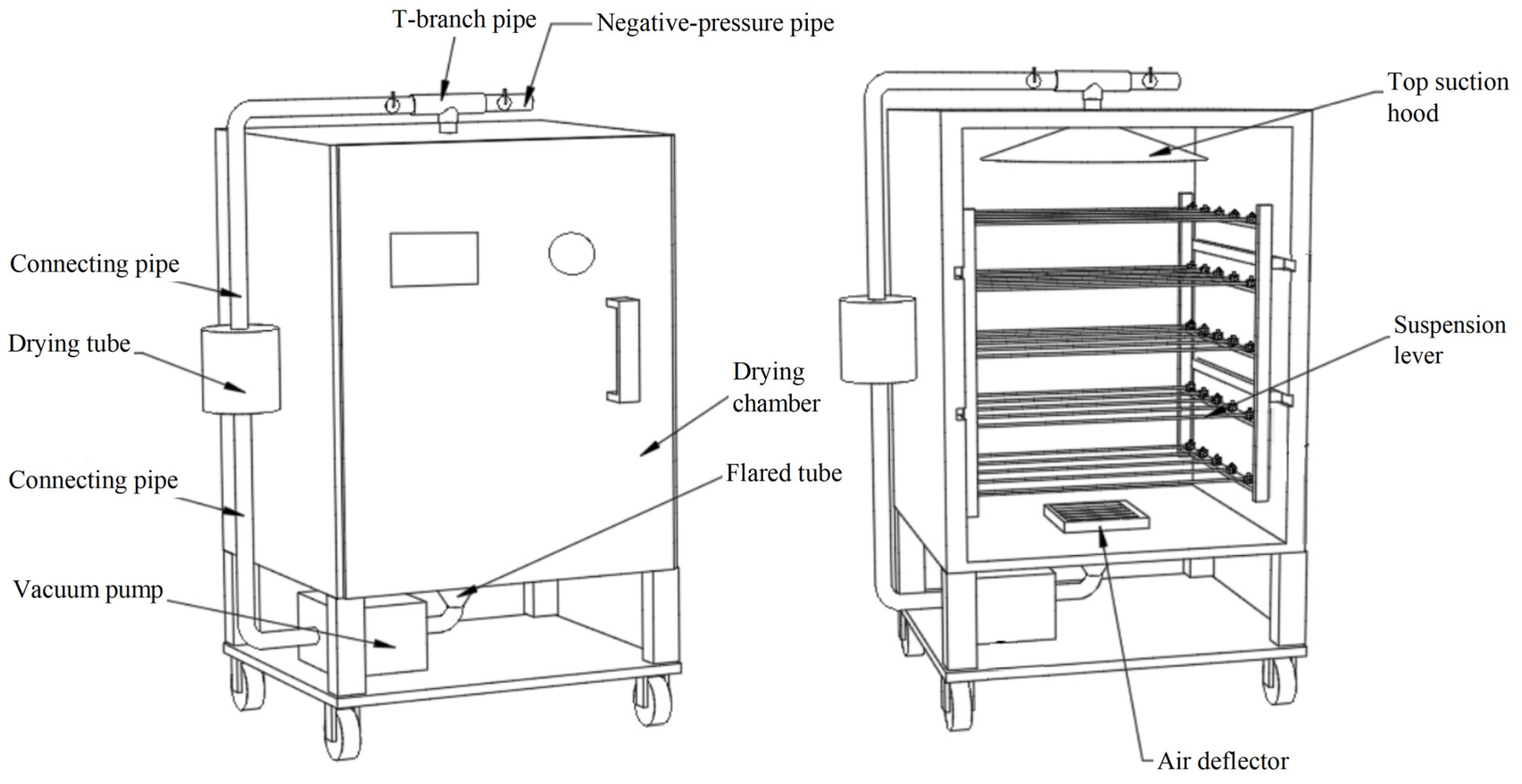 T-branch pipe

Negative-pressure pipe

Connecting pipe

Drying tube

Connecting pipe

Vacuum pump

Drying chamber

Flared tube

Top suction hood

Suspension lever

Air deflector