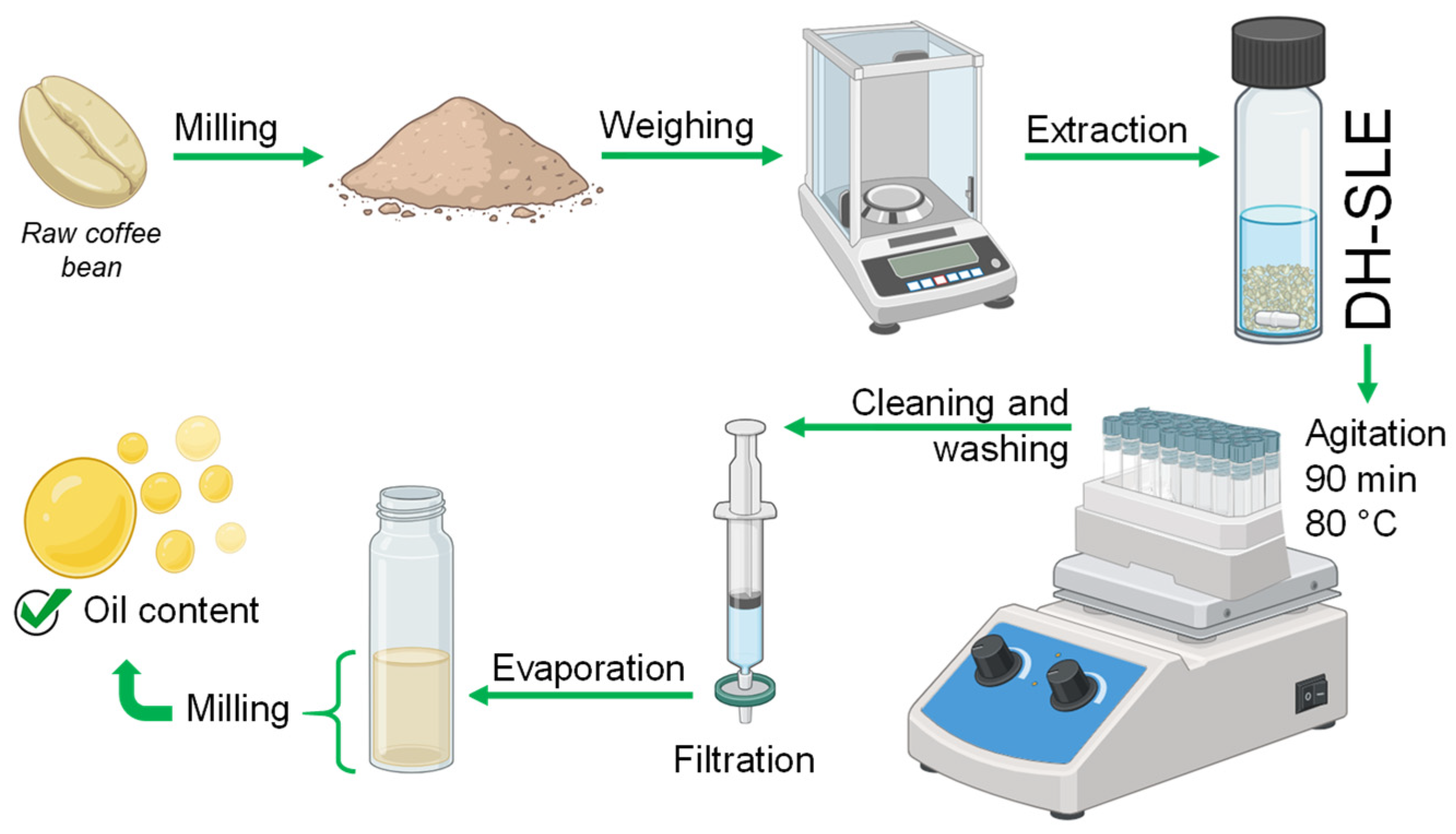 Raw coffee bean

Milling

Weighing

Extraction

DH-SLE

Agitation
90 min
80 °C

Cleaning and washing

Filtration

Evaporation

Milling

Oil content