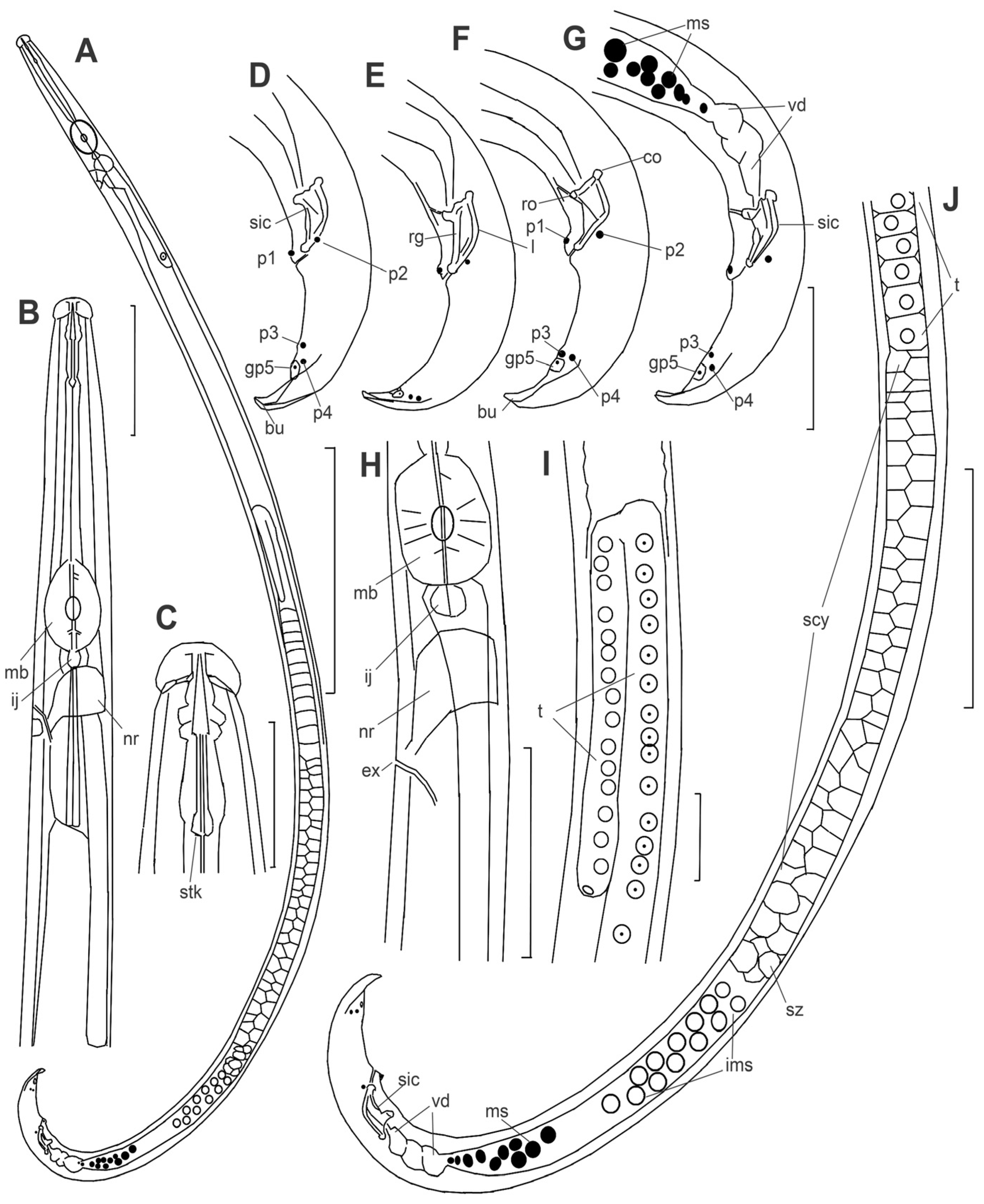 A
B
mb
ij
nr
C
stk
D
sic
p1
p2
p3
gp5
p4
bu
E
rg
l
F
co
ro
p1
p2
p3
gp5
p4
bu
G
ms
vd
sic
p3
gp5
p4
H
mb
ij
nr
ex
I
t
J
t
scy
sz
ims
sic
vd
ms