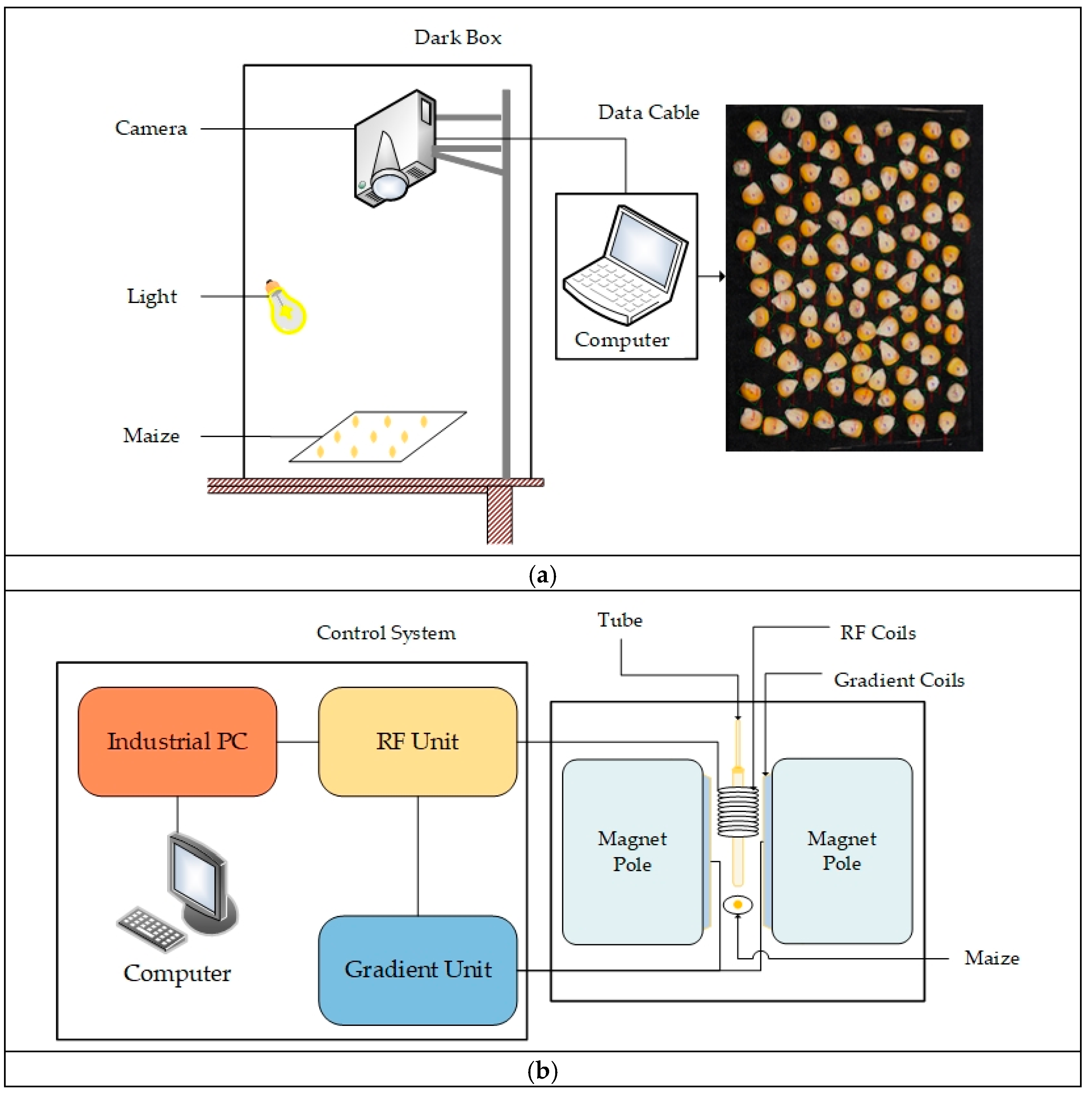 Dark Box

Camera

Data Cable

Light

Computer

Maize

(a)

Control System

Tube

RF Coils

Gradient Coils

Industrial PC

RF Unit

Magnet Pole

Magnet Pole

Computer

Gradient Unit

Maize

(b)