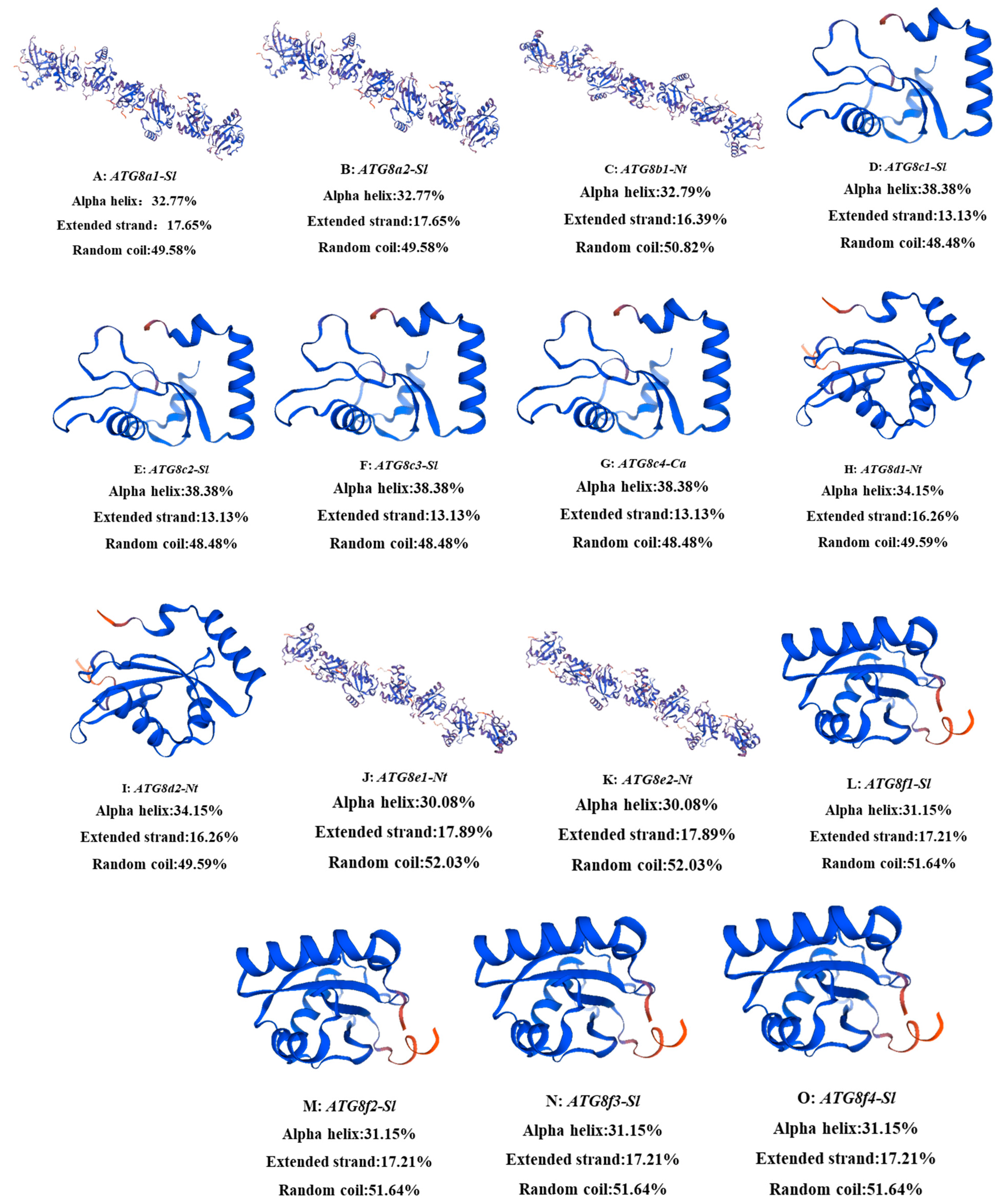 A: ATG8a1-Sl
Alpha helix： 32.77%
Extended strand： 17.65%
Random coil:49.58%

B: ATG8a2-Sl
Alpha helix:32.77%
Extended strand:17.65%
Random coil:49.58%

C: ATG8b1-Nt
Alpha helix:32.79%
Extended strand:16.39%
Random coil:50.82%

D: ATG8c1-Sl
Alpha helix:38.38%
Extended strand:13.13%
Random coil:48.48%

E: ATG8c2-Sl
Alpha helix:38.38%
Extended strand:13.13%
Random coil:48.48%

F: ATG8c3-Sl
Alpha helix:38.38%
Extended strand:13.13%
Random coil:48.48%

G: ATG8c4-Ca
Alpha helix:38.38%
Extended strand:13.13%
Random coil:48.48%

H: ATG8d1-Nt
Alpha helix:34.15%
Extended strand:16.26%
Random coil:49.59%

I: ATG8d2-Nt
Alpha helix:34.15%
Extended strand:16.26%
Random coil:49.59%

J: ATG8e1-Nt
Alpha helix:30.08%
Extended strand:17.89%
Random coil:52.03%

K: ATG8e2-Nt
Alpha helix:30.08%
Extended strand:17.89%
Random coil:52.03%

L: ATG8f1-Sl
Alpha helix:31.15%
Extended strand:17.21%
Random coil:51.64%

M: ATG8f2-Sl
Alpha helix:31.15%
Extended strand:17.21%
Random coil:51.64%

N: ATG8f3-Sl
Alpha helix:31.15%
Extended strand:17.21%
Random coil:51.64%

O: ATG8f4-Sl
Alpha helix:31.15%
Extended strand:17.21%
Random coil:51.64%