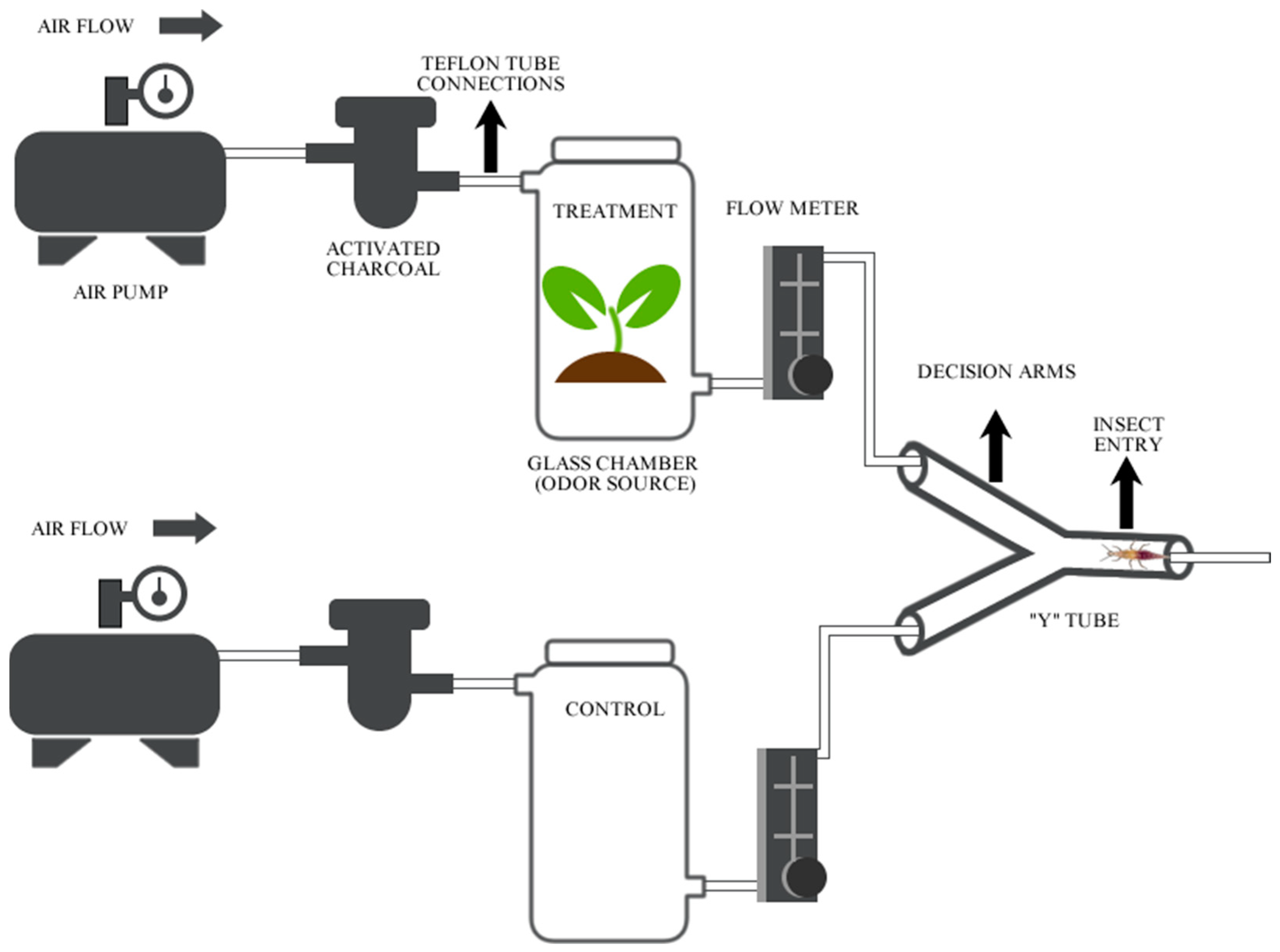 AIR FLOW

TEFLON TUBE CONNECTIONS

TREATMENT

FLOW METER

ACTIVATED CHARCOAL

AIR PUMP

DECISION ARMS

INSECT ENTRY

GLASS CHAMBER (ODOR SOURCE)

AIR FLOW

"Y" TUBE

CONTROL