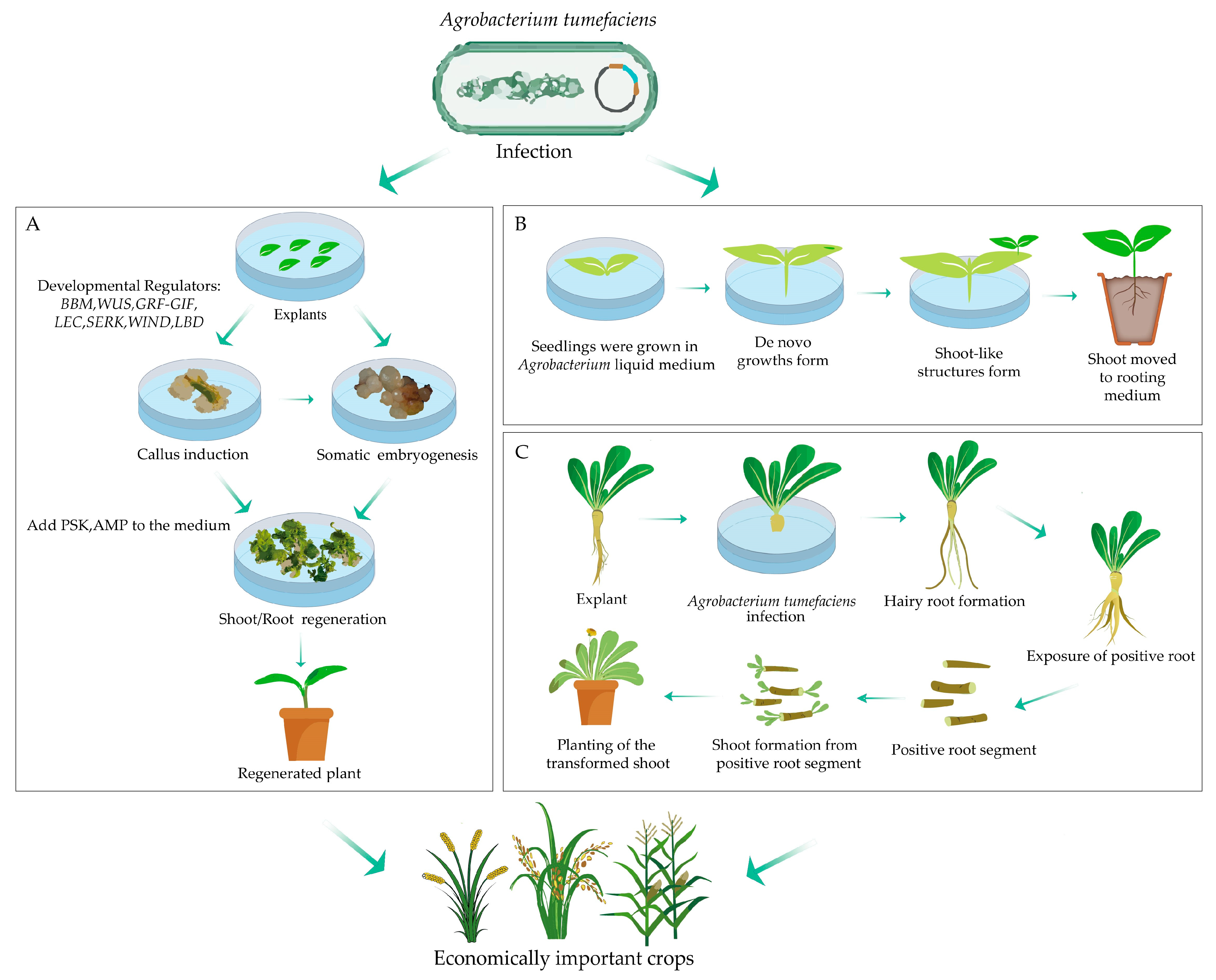 Agrobacterium tumefaciens

Infection

A

Developmental Regulators: BBM,WUS,GRF-GIF, LEC,SERK,WIND,LBD

Explants

Callus induction

Somatic embryogenesis

Add PSK,AMP to the medium

Shoot/Root regeneration

Regenerated plant

B

Seedlings were grown in Agrobacterium liquid medium

De novo growths form

Shoot-like structures form

Shoot moved to rooting medium

C

Explant

Agrobacterium tumefaciens infection

Hairy root formation

Exposure of positive root

Positive root segment

Shoot formation from positive root segment

Planting of the transformed shoot

Economically important crops