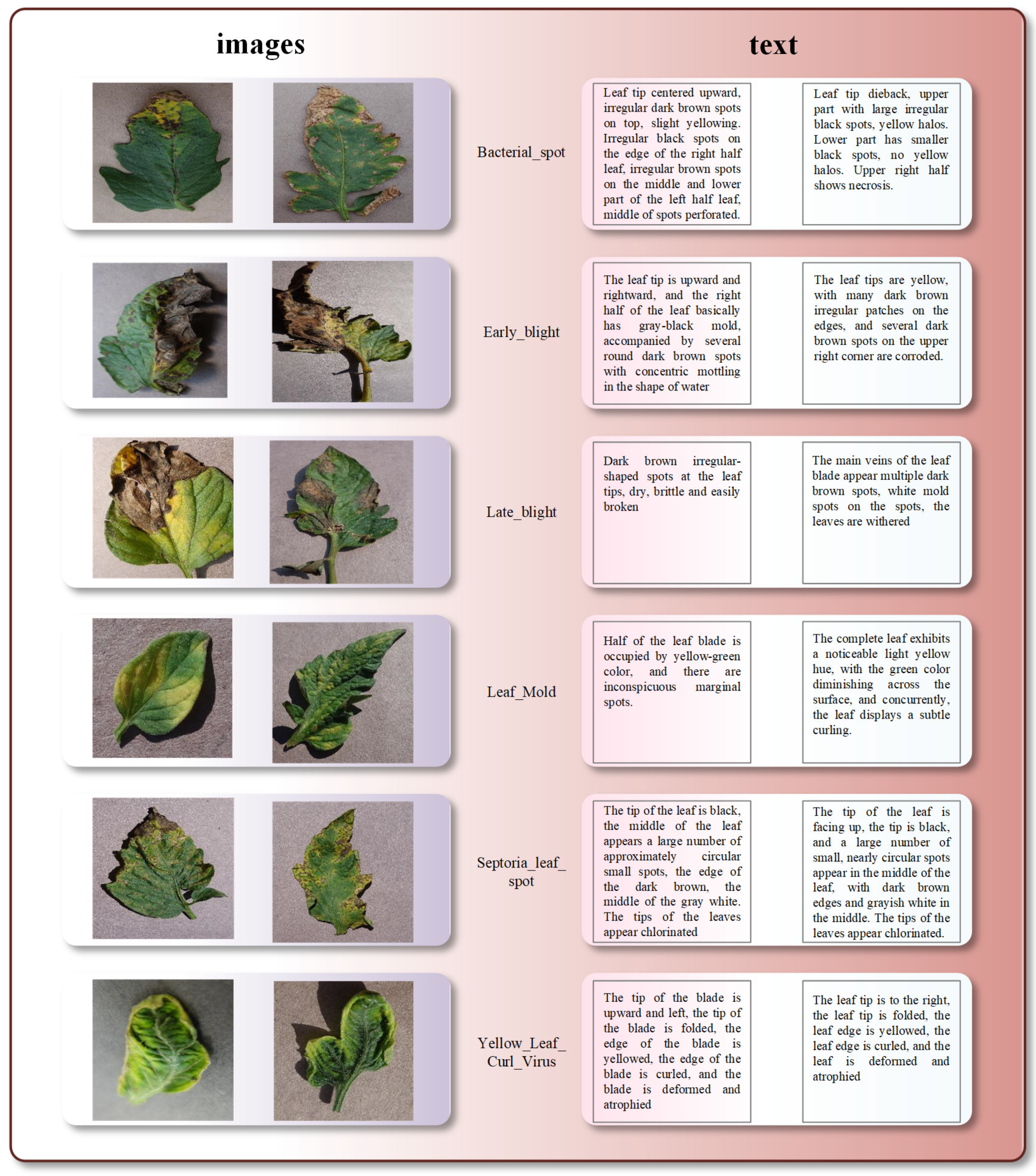 images

text

Bacterial_spot

Leaf tip centered upward, irregular dark brown spots on top, slight yellowing. Irregular black spots on the edge of the right half leaf, irregular brown spots on the middle and lower part of the left half leaf, middle of spots perforated.

Leaf tip dieback, upper part with large irregular black spots, yellow halos. Lower part has smaller black spots, no yellow halos. Upper right half shows necrosis.

Early_blight

The leaf tip is upward and rightward, and the right half of the leaf basically has gray-black mold, accompanied by several round dark brown spots with concentric mottling in the shape of water

The leaf tips are yellow, with many dark brown irregular patches on the edges, and several dark brown spots on the upper right corner are corroded.

Late_blight

Dark brown irregular-shaped spots at the leaf tips, dry, brittle and easily broken

The main veins of the leaf blade appear multiple dark brown spots, white mold spots on the spots, the leaves are withered

Leaf_Mold

Half of the leaf blade is occupied by yellow-green color, and there are inconspicuous marginal spots.

The complete leaf exhibits a noticeable light yellow hue, with the green color diminishing across the surface, and concurrently, the leaf displays a subtle curling.

Septoria_leaf_spot

The tip of the leaf is black, the middle of the leaf appears a large number of approximately circular small spots, the edge of the dark brown, the middle of the gray white. The tips of the leaves appear chlorinated

The tip of the leaf is facing up, the tip is black, and a large number of small, nearly circular spots appear in the middle of the leaf, with dark brown edges and grayish white in the middle. The tips of the leaves appear chlorinated.

Yellow_Leaf_Curl_Virus

The tip of the blade is upward and left, the tip of the blade is folded, the edge of the blade is yellowed, the edge of the blade is curled, and the blade is deformed and atrophied

The leaf tip is to the right, the leaf tip is folded, the leaf edge is yellowed, the leaf edge is curled, and the leaf is deformed and atrophied