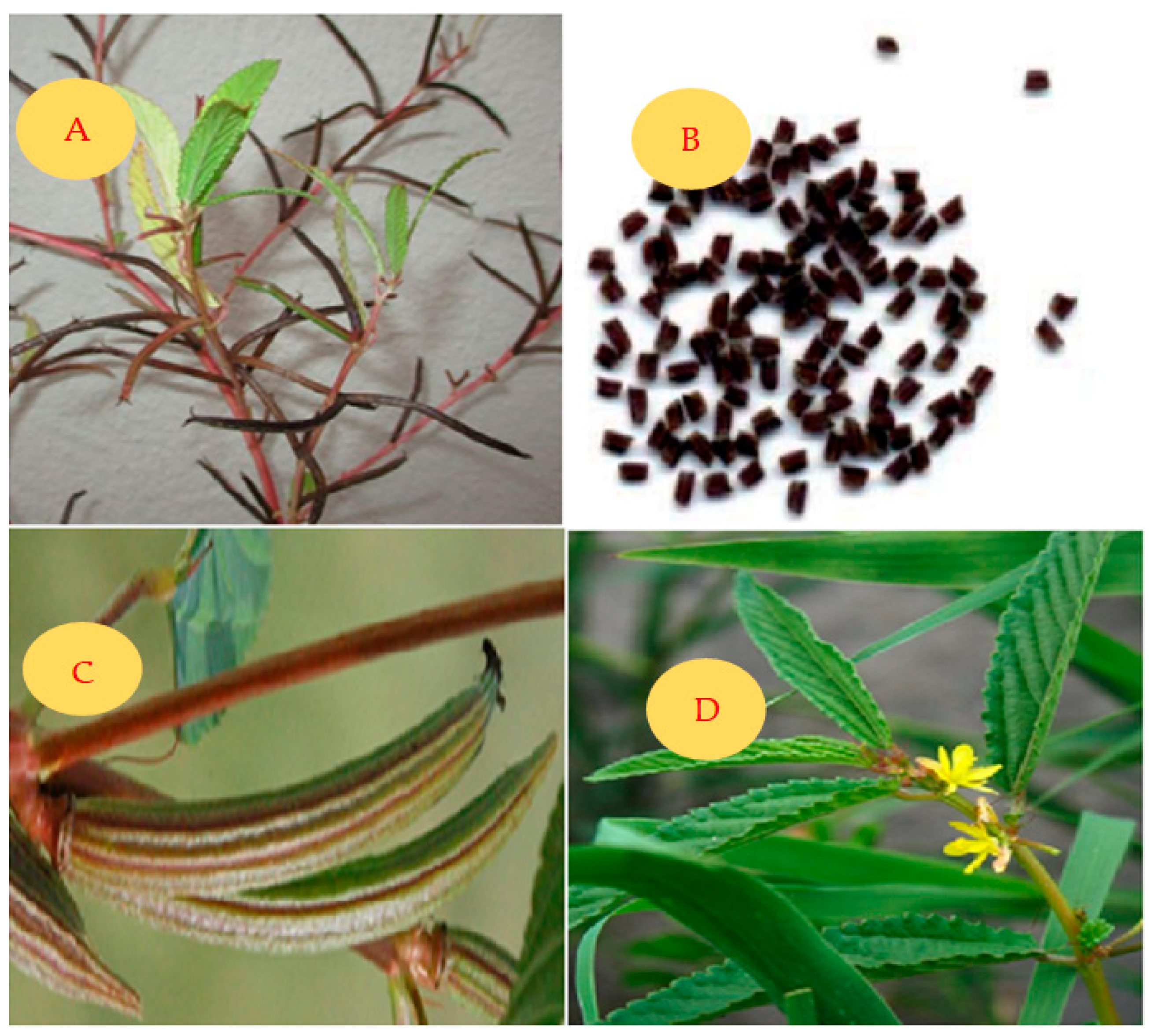 A

B

C

D