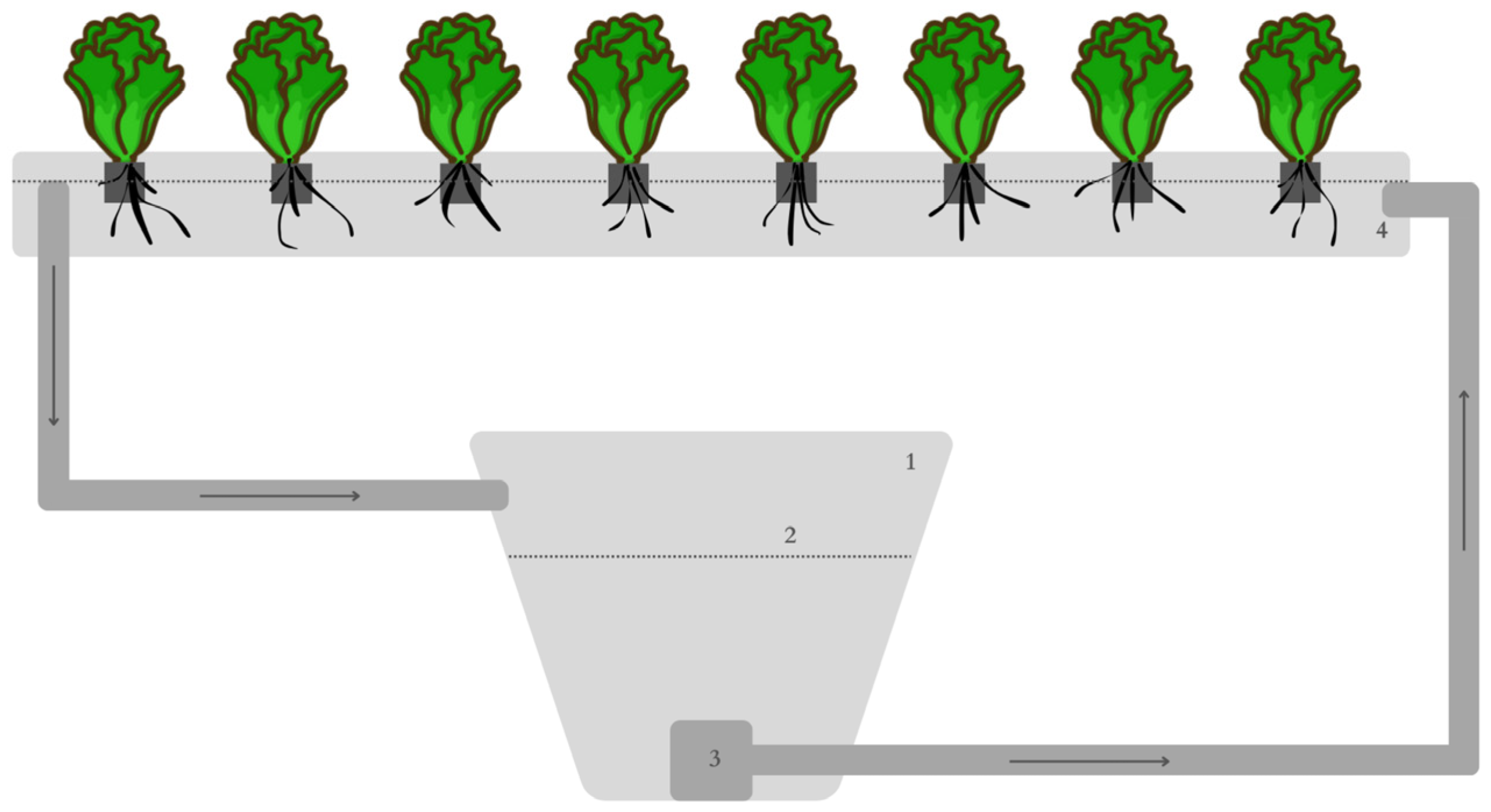 4
1
2
3