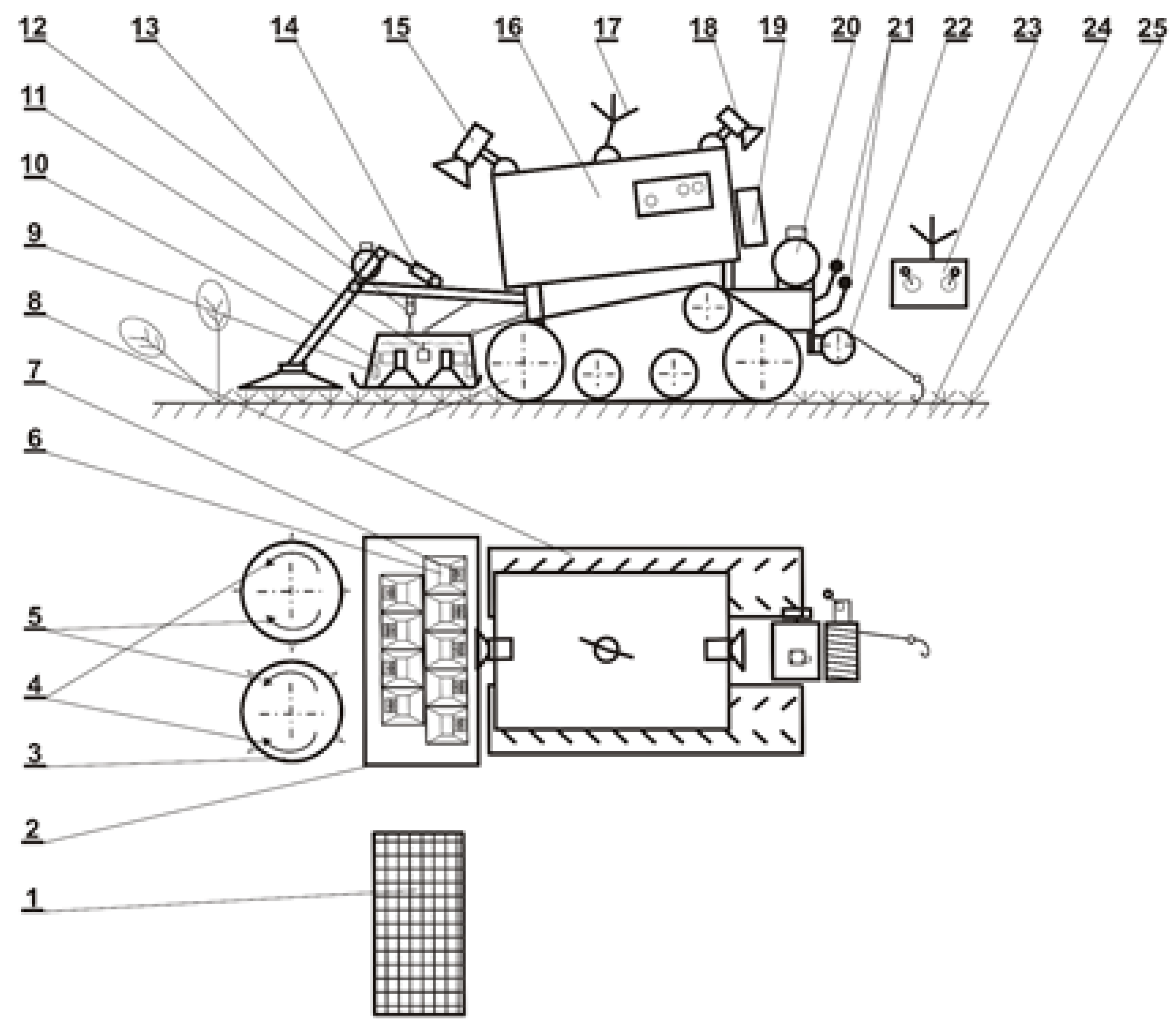 12 13 14 15 16 17 18 19 20 21 22 23 24 25

11

10

9

8

7

6

5

4

3

2

1