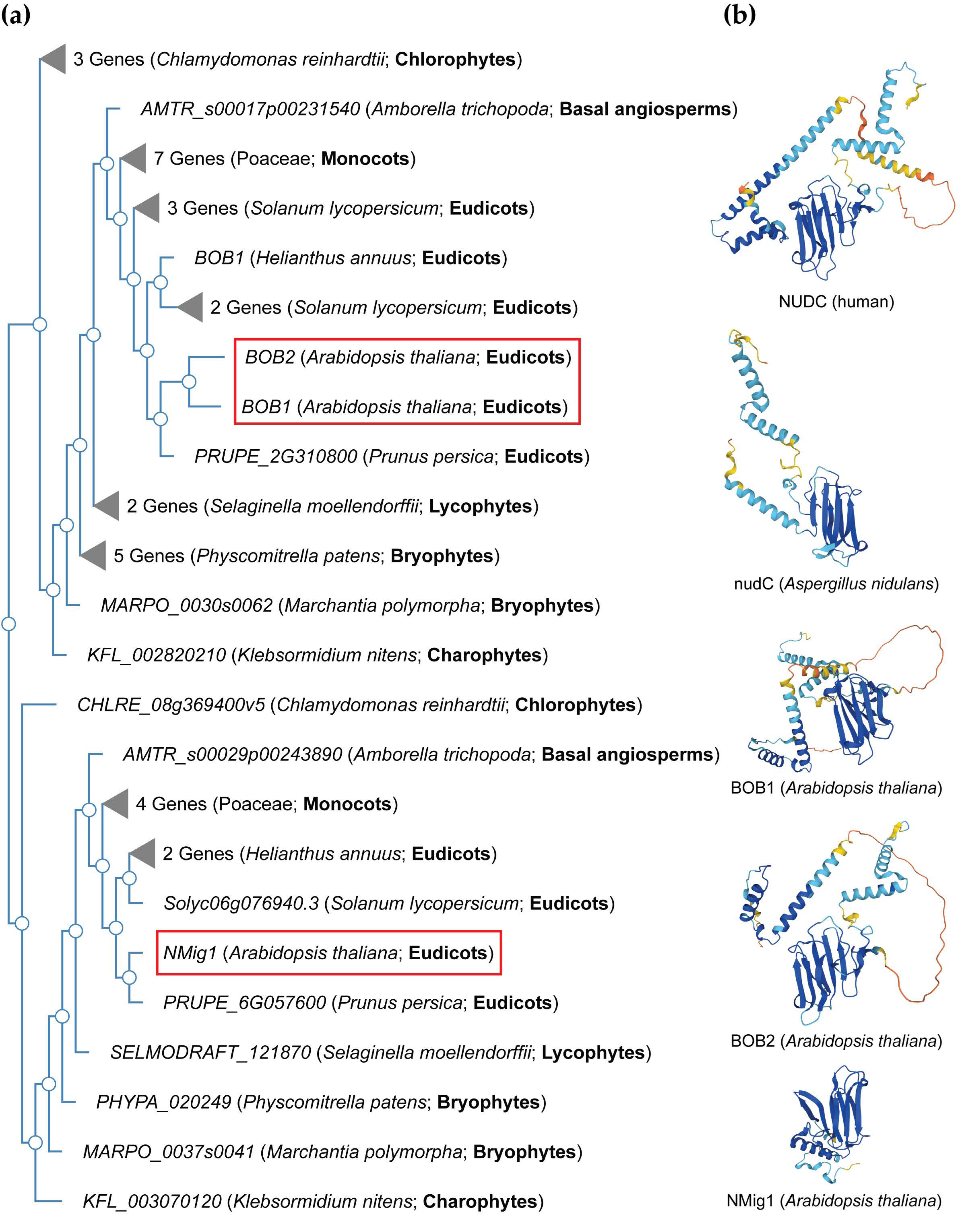 (a)

3 Genes (Chlamydomonas reinhardtii; Chlorophytes)

AMTR_s00017p00231540 (Amborella trichopoda; Basal angiosperms)

7 Genes (Poaceae; Monocots)

3 Genes (Solanum lycopersicum; Eudicots)

BOB1 (Helianthus annuus; Eudicots)

2 Genes (Solanum lycopersicum; Eudicots)

BOB2 (Arabidopsis thaliana; Eudicots)

BOB1 (Arabidopsis thaliana; Eudicots)

PRUPE_2G310800 (Prunus persica; Eudicots)

2 Genes (Selaginella moellendorffii; Lycophytes)

5 Genes (Physcomitrella patens; Bryophytes)

MARPO_0030s0062 (Marchantia polymorpha; Bryophytes)

KFL_002820210 (Klebsormidium nitens; Charophytes)

CHLRE_08g369400v5 (Chlamydomonas reinhardtii; Chlorophytes)

AMTR_s00029p00243890 (Amborella trichopoda; Basal angiosperms)

4 Genes (Poaceae; Monocots)

2 Genes (Helianthus annuus; Eudicots)

Solyc06g076940.3 (Solanum lycopersicum; Eudicots)

NMig1 (Arabidopsis thaliana; Eudicots)

PRUPE_6G057600 (Prunus persica; Eudicots)

SELMODRAFT_121870 (Selaginella moellendorffii; Lycophytes)

PHYPA_020249 (Physcomitrella patens; Bryophytes)

MARPO_0037s0041 (Marchantia polymorpha; Bryophytes)

KFL_003070120 (Klebsormidium nitens; Charophytes)

(b)

NUDC (human)

nudC (Aspergillus nidulans)

BOB1 (Arabidopsis thaliana)

BOB2 (Arabidopsis thaliana)

NMig1 (Arabidopsis thaliana)