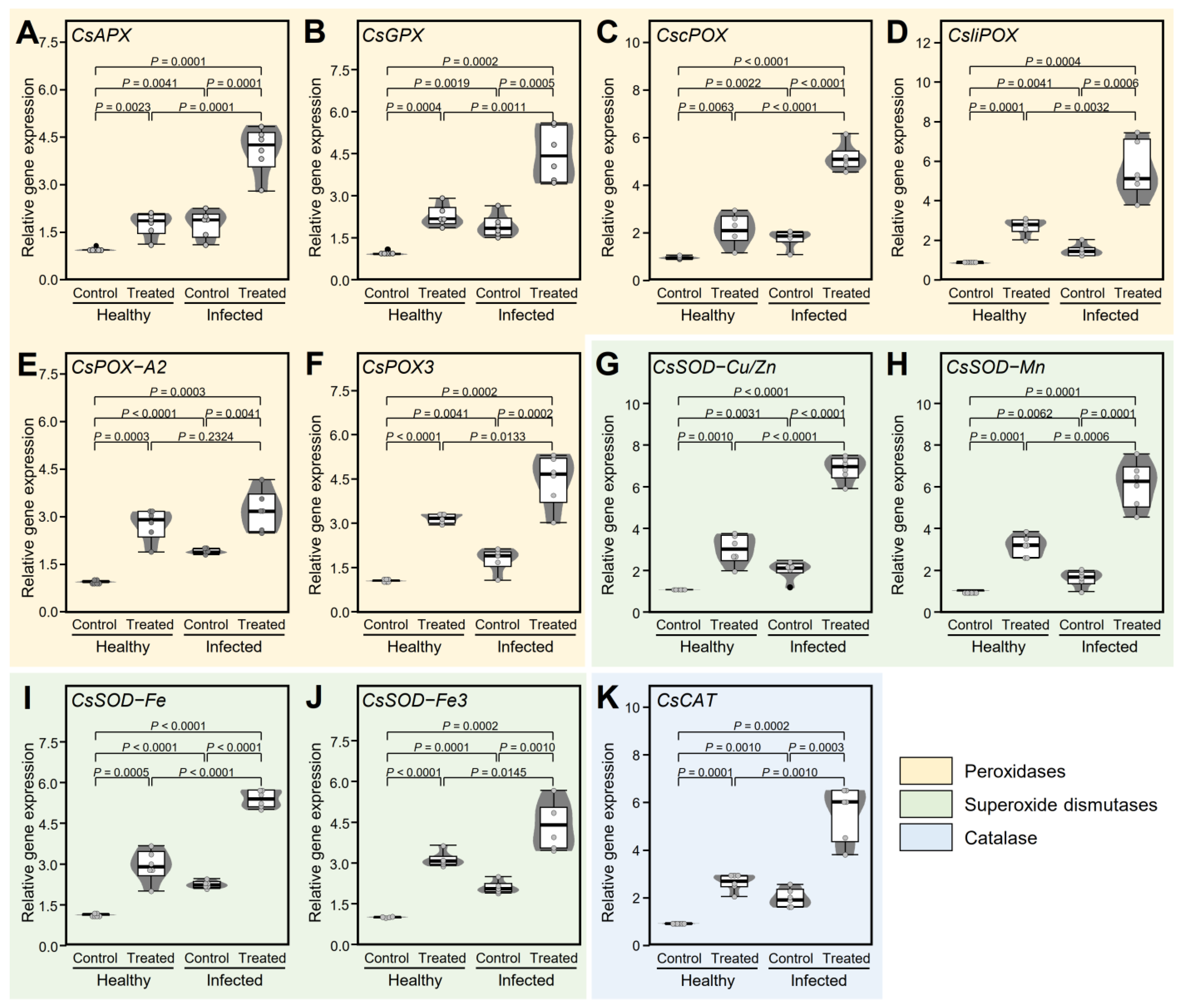 A
CsAPX
Relative gene expression
7.5
6.0
4.5
3.0
1.5
0.0
P = 0.0001
P = 0.0041
P = 0.0001
P = 0.0023
P = 0.0001
Control Treated Control Treated
Healthy Infected

B
CsGPX
Relative gene expression
7.5
6.0
4.5
3.0
1.5
0.0
P = 0.0002
P = 0.0019
P = 0.0005
P = 0.0004
P = 0.0011
Control Treated Control Treated
Healthy Infected

C
CscPOX
Relative gene expression
10
8
6
4
2
0
P < 0.0001
P = 0.0022
P < 0.0001
P = 0.0063
P < 0.0001
Control Treated Control Treated
Healthy Infected

D
CsliPOX
Relative gene expression
12
10
8
6
4
2
0
P = 0.0004
P = 0.0041
P = 0.0006
P = 0.0001
P = 0.0032
Control Treated Control Treated
Healthy Infected

E
CsPOX−A2
Relative gene expression
7.5
6.0
4.5
3.0
1.5
0.0
P = 0.0003
P < 0.0001
P = 0.0041
P = 0.0003
P = 0.2324
Control Treated Control Treated
Healthy Infected

F
CsPOX3
Relative gene expression
7.5
6.0
4.5
3.0
1.5
0.0
P = 0.0002
P = 0.0041
P = 0.0002
P < 0.0001
P = 0.0133
Control Treated Control Treated
Healthy Infected

G
CsSOD−Cu/Zn
Relative gene expression
10
8
6
4
2
0
P < 0.0001
P = 0.0031
P < 0.0001
P = 0.0010
P < 0.0001
Control Treated Control Treated
Healthy Infected

H
CsSOD−Mn
Relative gene expression
10
8
6
4
2
0
P = 0.0001
P = 0.0062
P = 0.0001
P = 0.0001
P = 0.0006
Control Treated Control Treated
Healthy Infected

I
CsSOD−Fe
Relative gene expression
7.5
6.0
4.5
3.0
1.5
0.0
P < 0.0001
P < 0.0001
P < 0.0001
P = 0.0005
P < 0.0001
Control Treated Control Treated
Healthy Infected

J
CsSOD−Fe3
Relative gene expression
7.5
6.0
4.5
3.0
1.5
0.0
P = 0.0002
P = 0.0001
P = 0.0010
P < 0.0001
P = 0.0145
Control Treated Control Treated
Healthy Infected

K
CsCAT
Relative gene expression
10
8
6
4
2
0
P = 0.0002
P = 0.0010
P = 0.0003
P = 0.0001
P = 0.0010
Control Treated Control Treated
Healthy Infected

Peroxidases
Superoxide dismutases
Catalase