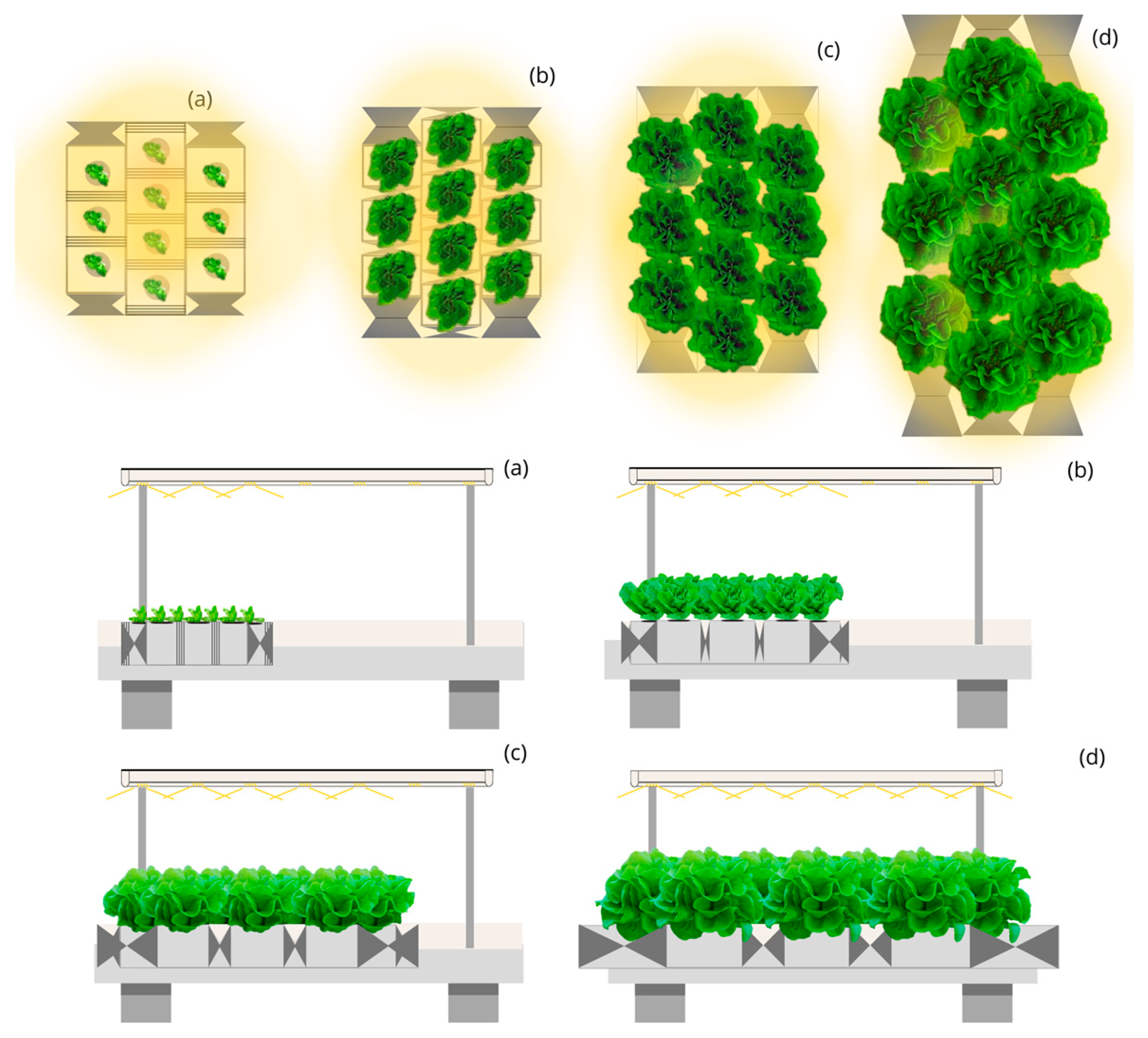 (a)

(b)

(c)

(d)

(a)

(b)

(c)

(d)