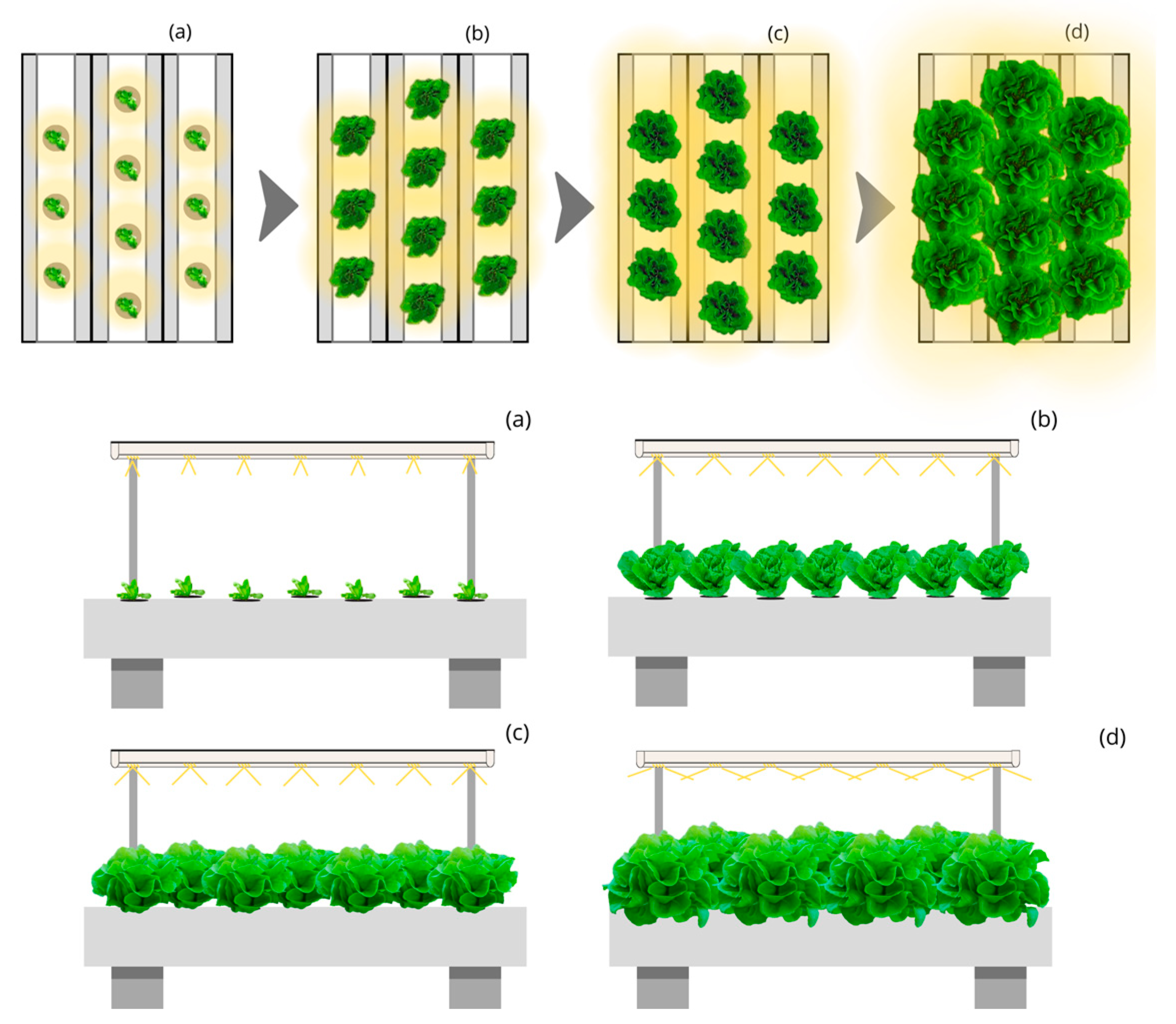 (a)

(b)

(c)

(d)

(a)

(b)

(c)

(d)