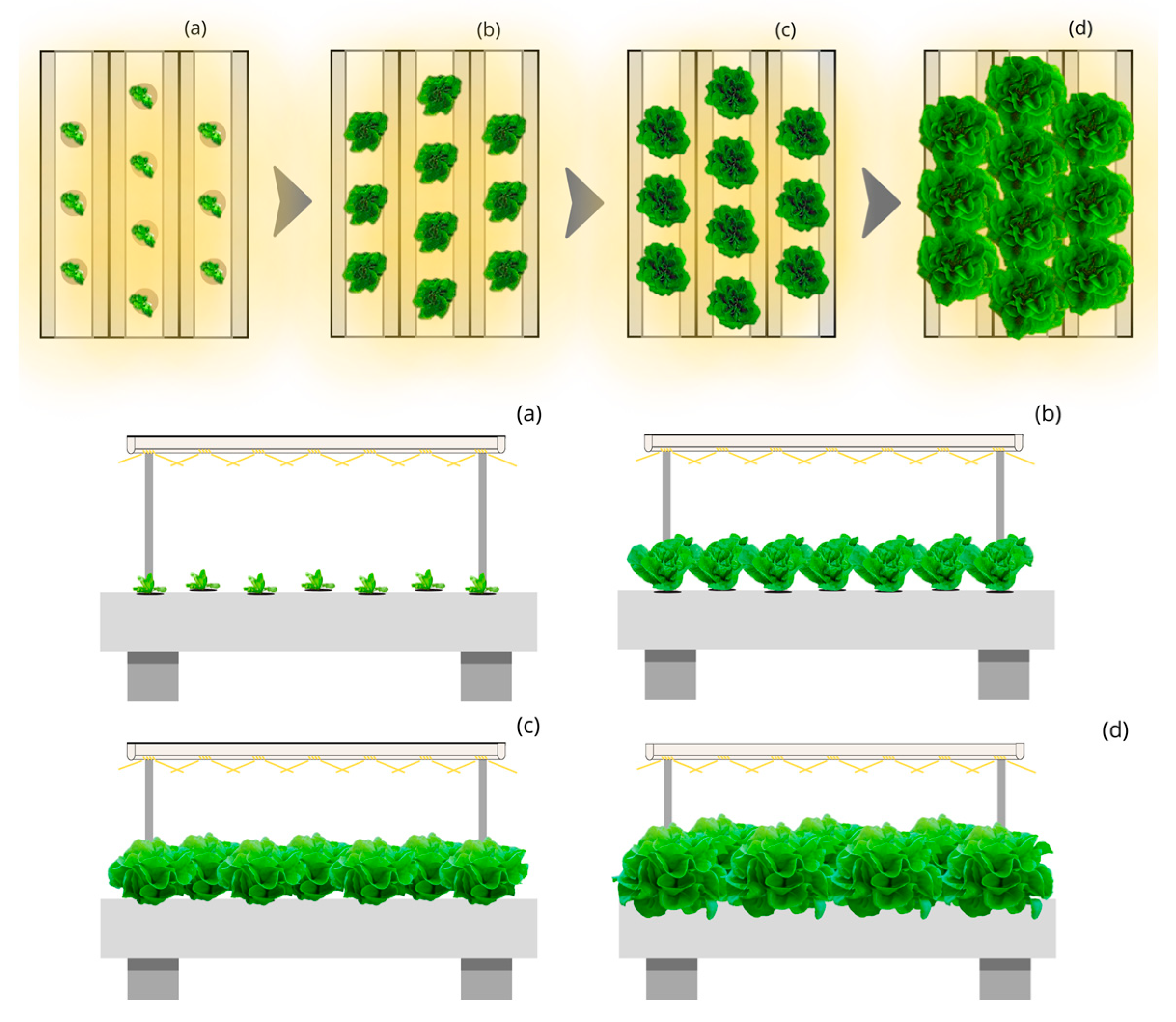 (a)

(b)

(c)

(d)

(a)

(b)

(c)

(d)