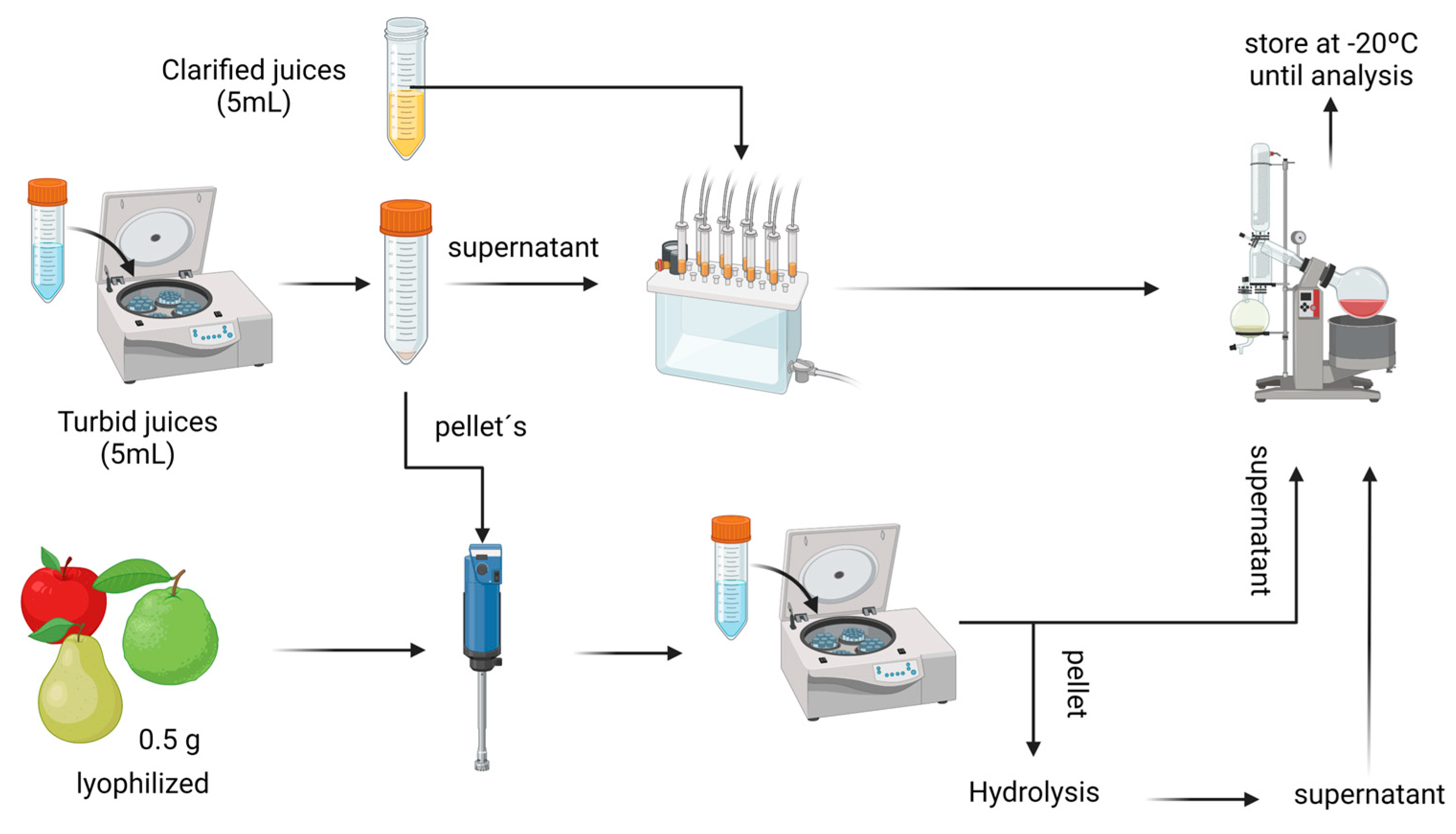 Clarified juices (5mL)

store at -20ºC until analysis

supernatant

Turbid juices (5mL)

pellet´s

supernatant

pellet

0.5 g lyophilized

Hydrolysis

supernatant