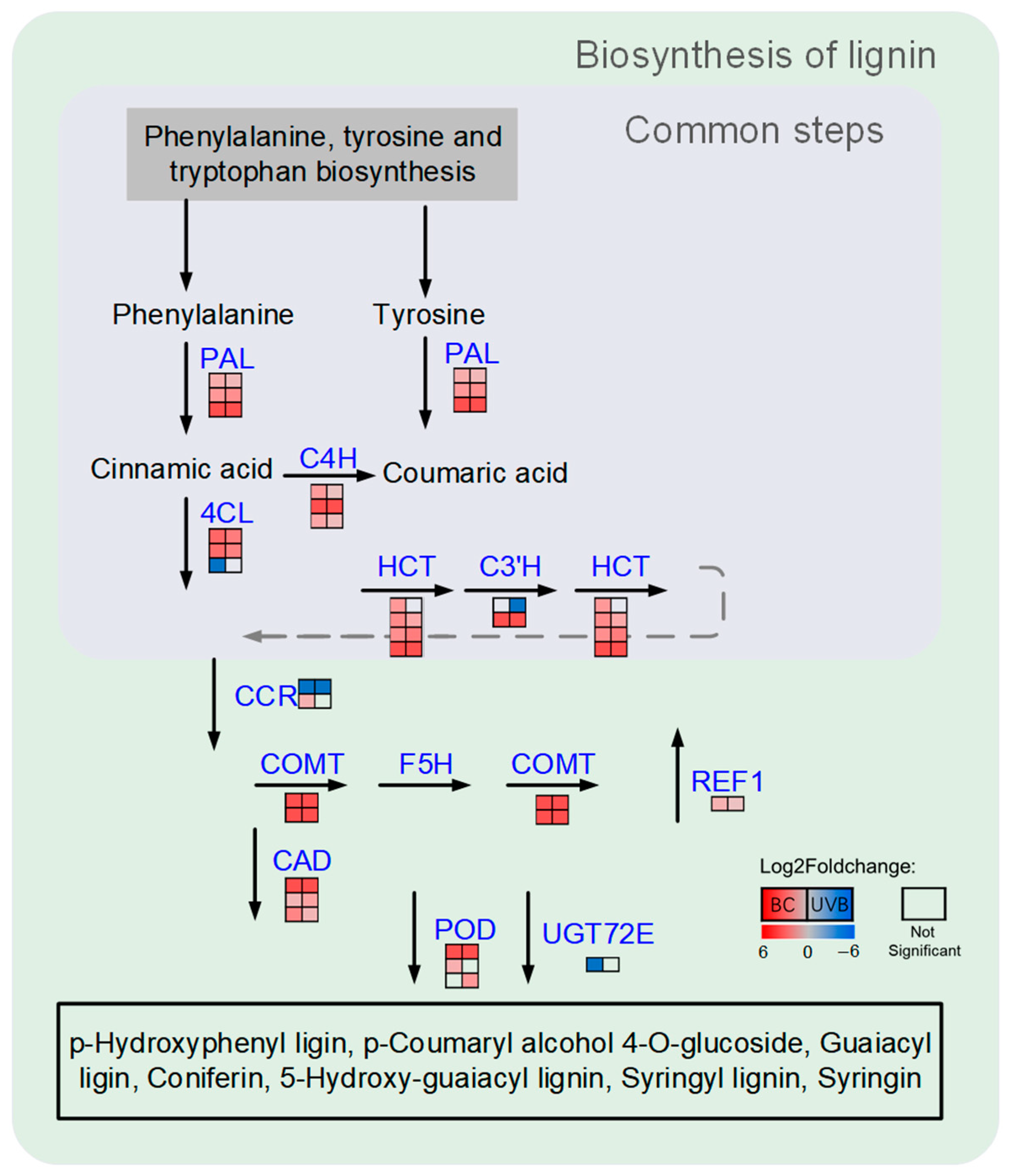 Biosynthesis of lignin

Common steps

Phenylalanine, tyrosine and tryptophan biosynthesis

Phenylalanine

Tyrosine

PAL

PAL

Cinnamic acid

C4H

Coumaric acid

4CL

HCT

C3'H

HCT

CCR

COMT

F5H

COMT

REF1

CAD

POD

UGT72E

Log2Foldchange:

BC

UVB

6

0

−6

Not Significant

p-Hydroxyphenyl ligin, p-Coumaryl alcohol 4-O-glucoside, Guaiacyl ligin, Coniferin, 5-Hydroxy-guaiacyl lignin, Syringyl lignin, Syringin