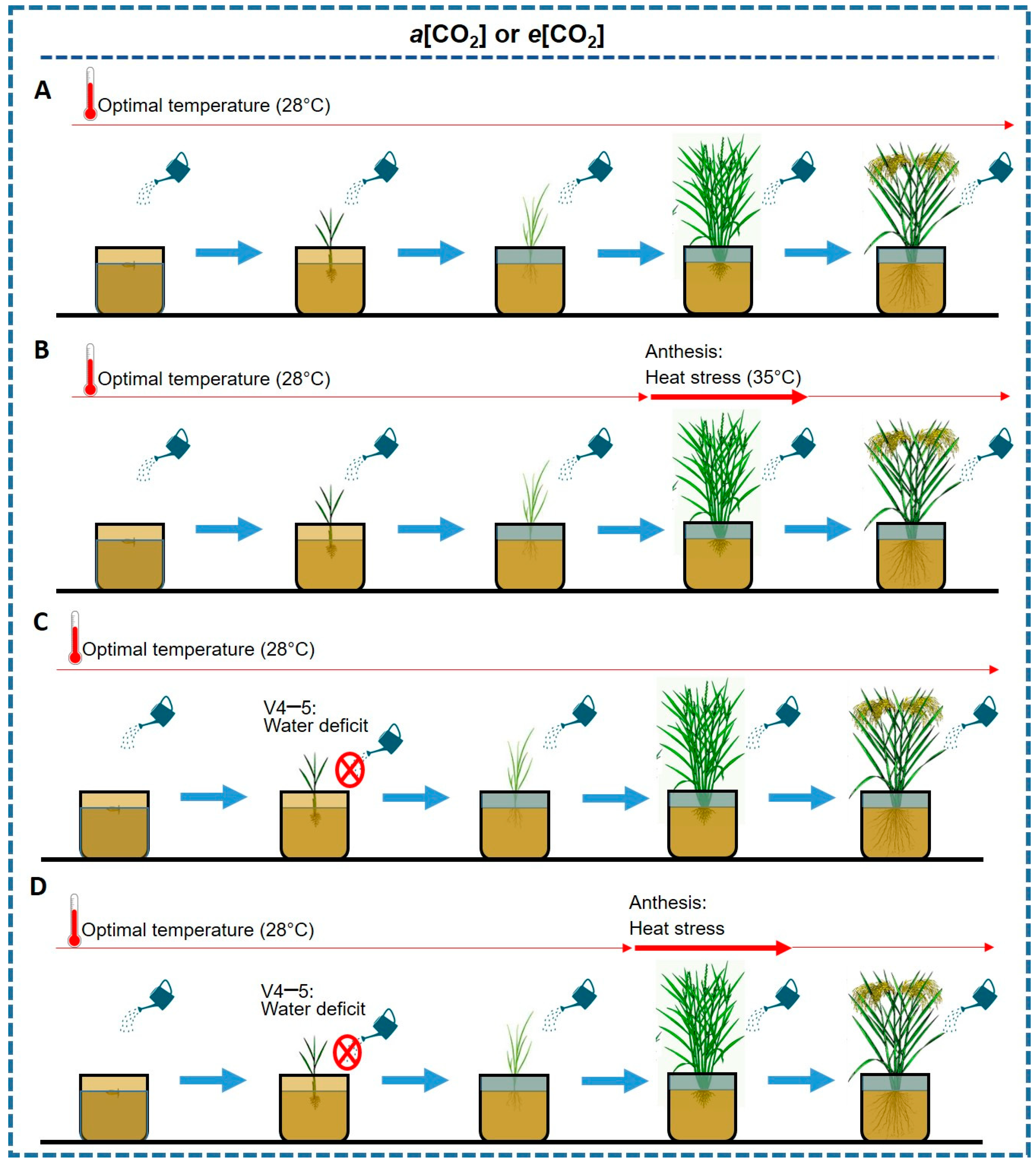 $a[CO_2]$ or $e[CO_2]$

A

Optimal temperature (28°C)

B

Optimal temperature (28°C)

Anthesis:
Heat stress (35°C)

C

Optimal temperature (28°C)

V4–5:
Water deficit

D

Optimal temperature (28°C)

Anthesis:
Heat stress

V4–5:
Water deficit