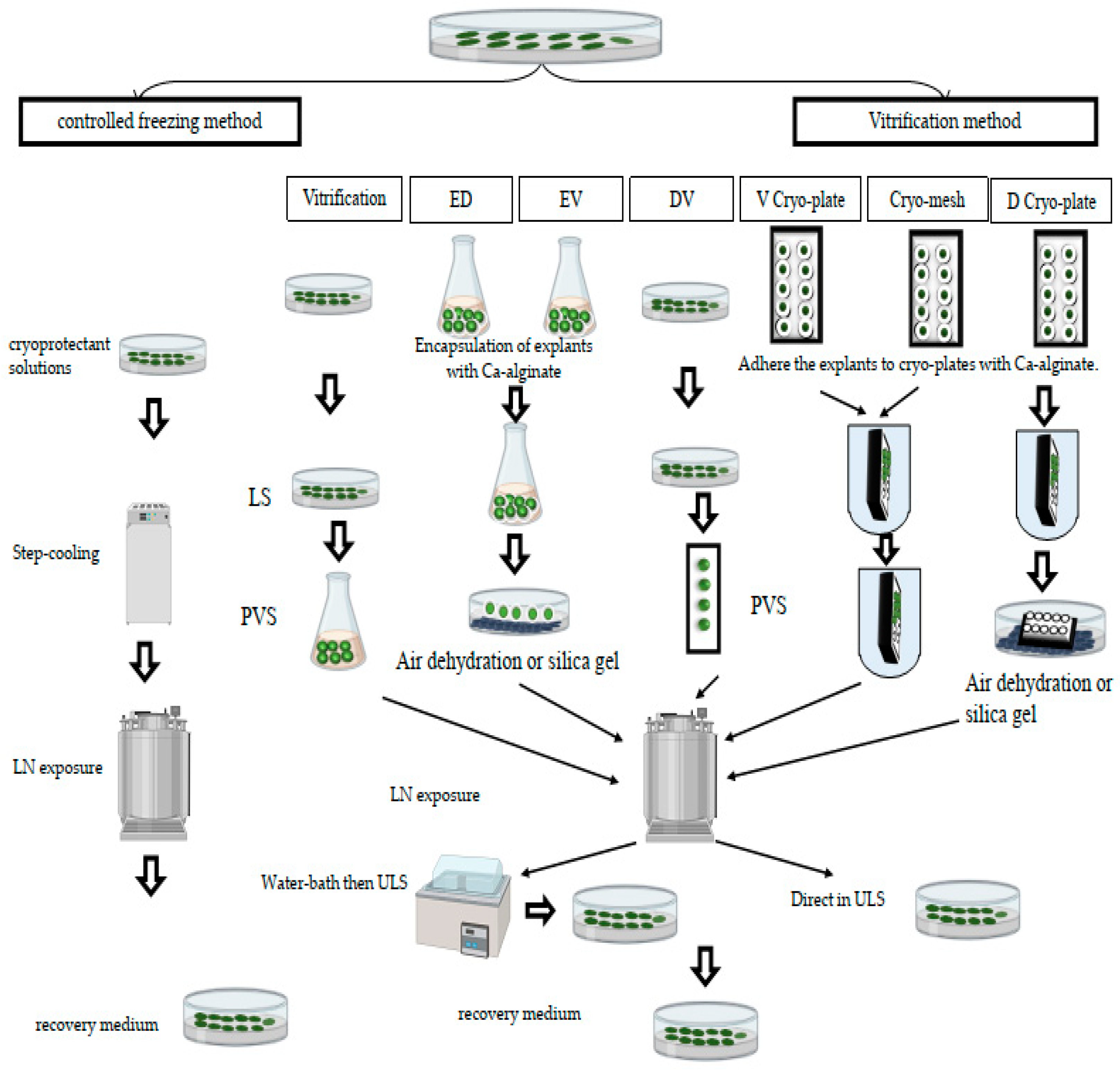 controlled freezing method

Vitrification method

Vitrification

ED

EV

DV

V Cryo-plate

Cryo-mesh

D Cryo-plate

cryoprotectant solutions

Encapsulation of explants with Ca-alginate

Adhere the explants to cryo-plates with Ca-alginate.

LS

Step-cooling

PVS

PVS

Air dehydration or silica gel

Air dehydration or silica gel

LN exposure

LN exposure

Water-bath then ULS

Direct in ULS

recovery medium

recovery medium