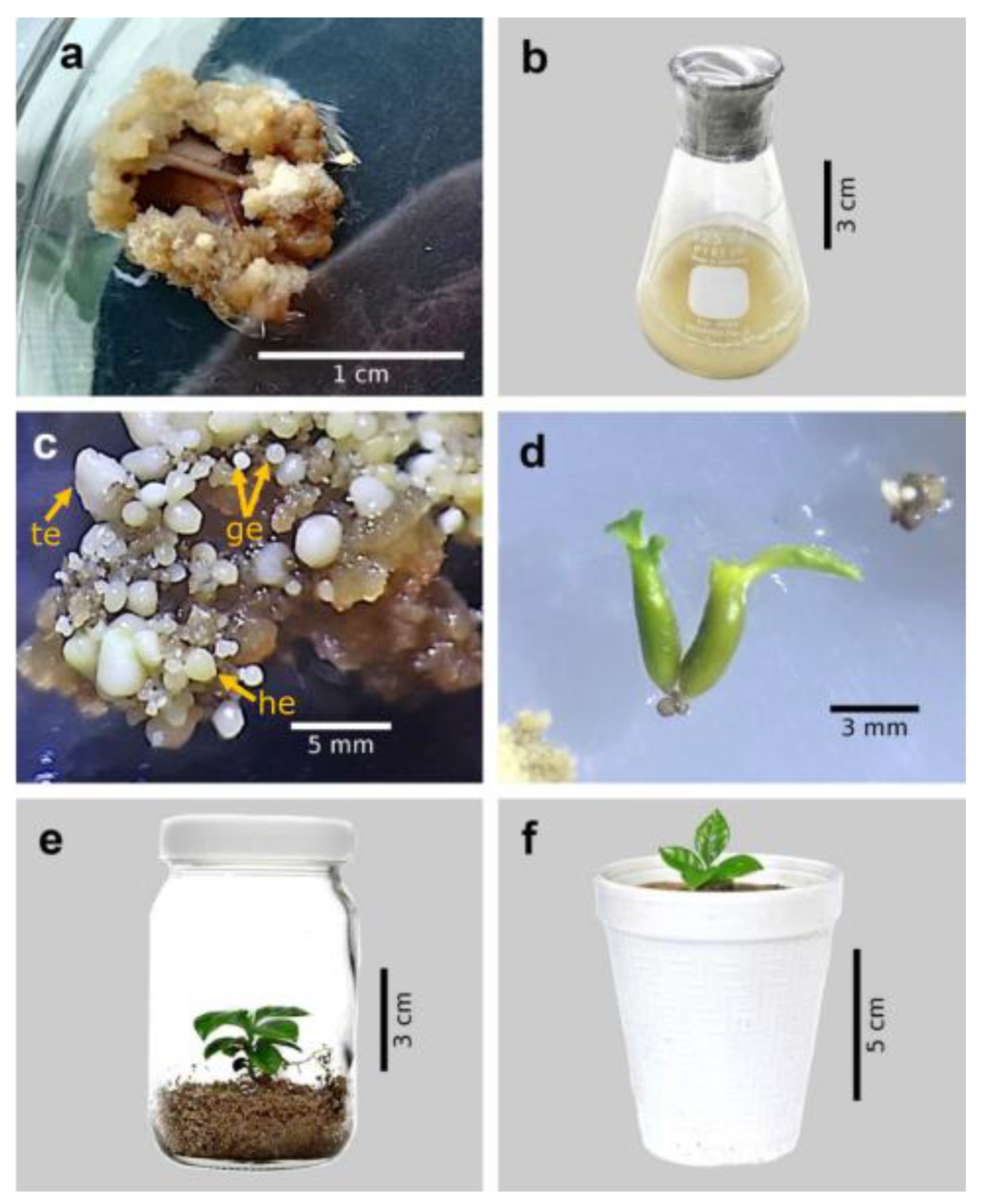 a
1 cm
b
3 cm
c
te
ge
he
5 mm
d
3 mm
e
3 cm
f
5 cm